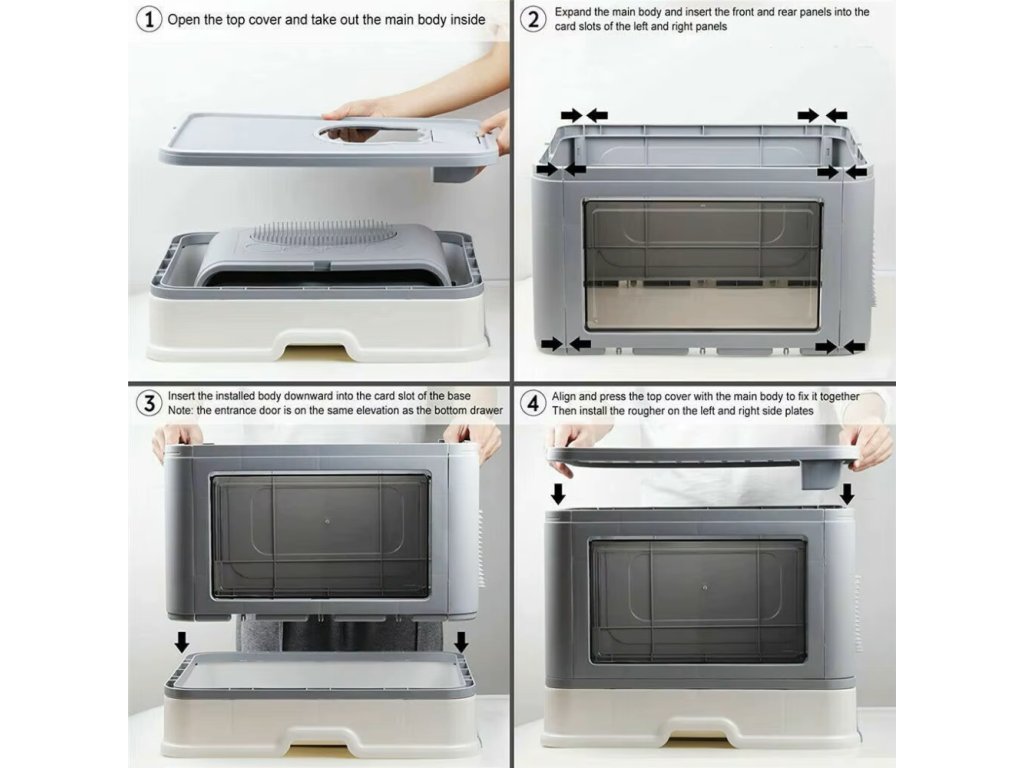 1 Open the top cover and take out the main body inside

2 Expand the main body and insert the front and rear panels into the card slots of the left and right panels

3 Insert the installed body downward into the card slot of the base
Note: the entrance door is on the same elevation as the bottom drawer

4 Align and press the top cover with the main body to fix it together
Then install the rougher on the left and right side plates