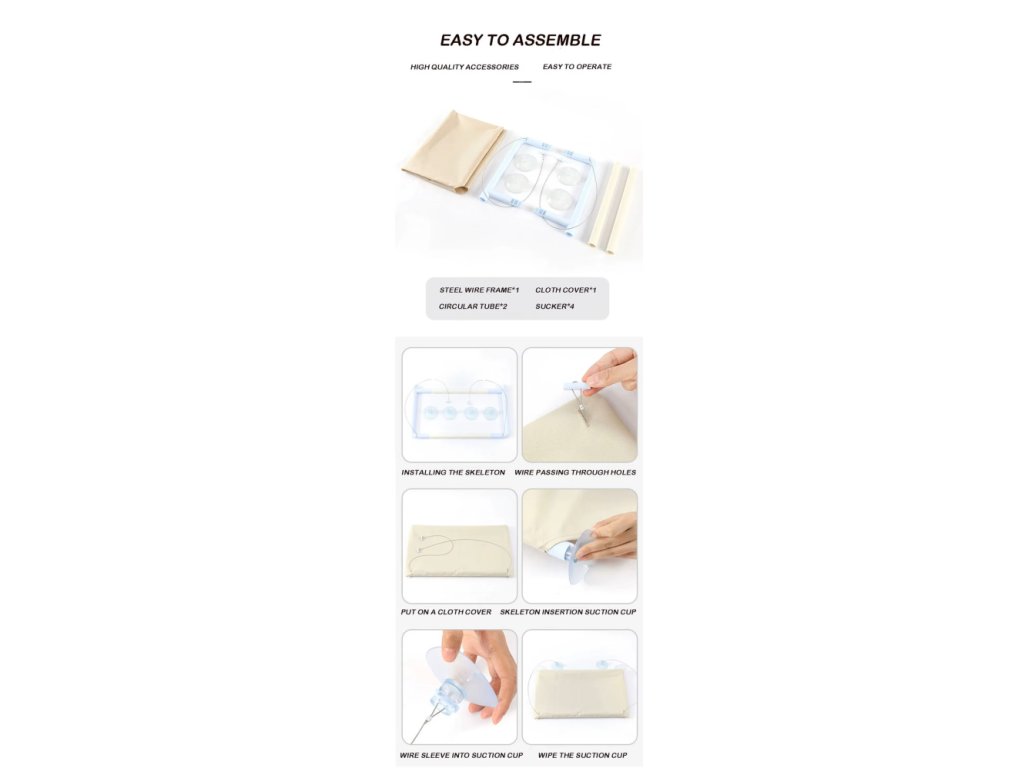 EASY TO ASSEMBLE

HIGH QUALITY ACCESSORIES EASY TO OPERATE

STEEL WIRE FRAME*1 CLOTH COVER*1
CIRCULAR TUBE*2 SUCKER*4

INSTALLING THE SKELETON
WIRE PASSING THROUGH HOLES

PUT ON A CLOTH COVER
SKELETON INSERTION SUCTION CUP

WIRE SLEEVE INTO SUCTION CUP
WIPE THE SUCTION CUP