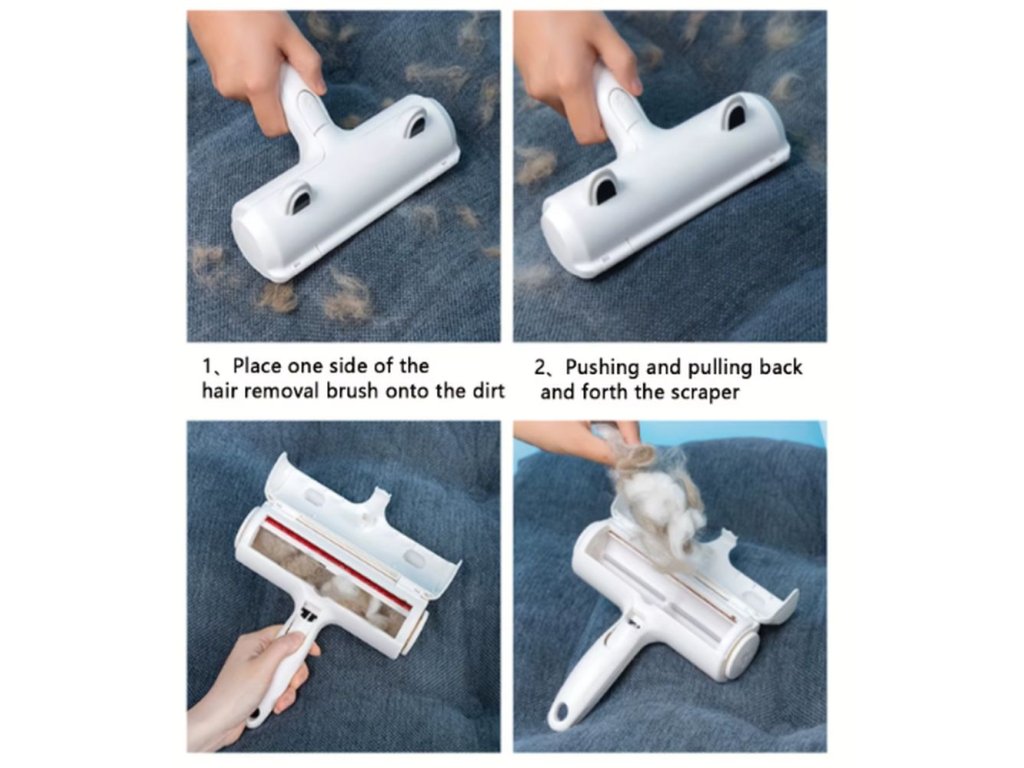 1、Place one side of the hair removal brush onto the dirt

2、Pushing and pulling back and forth the scraper