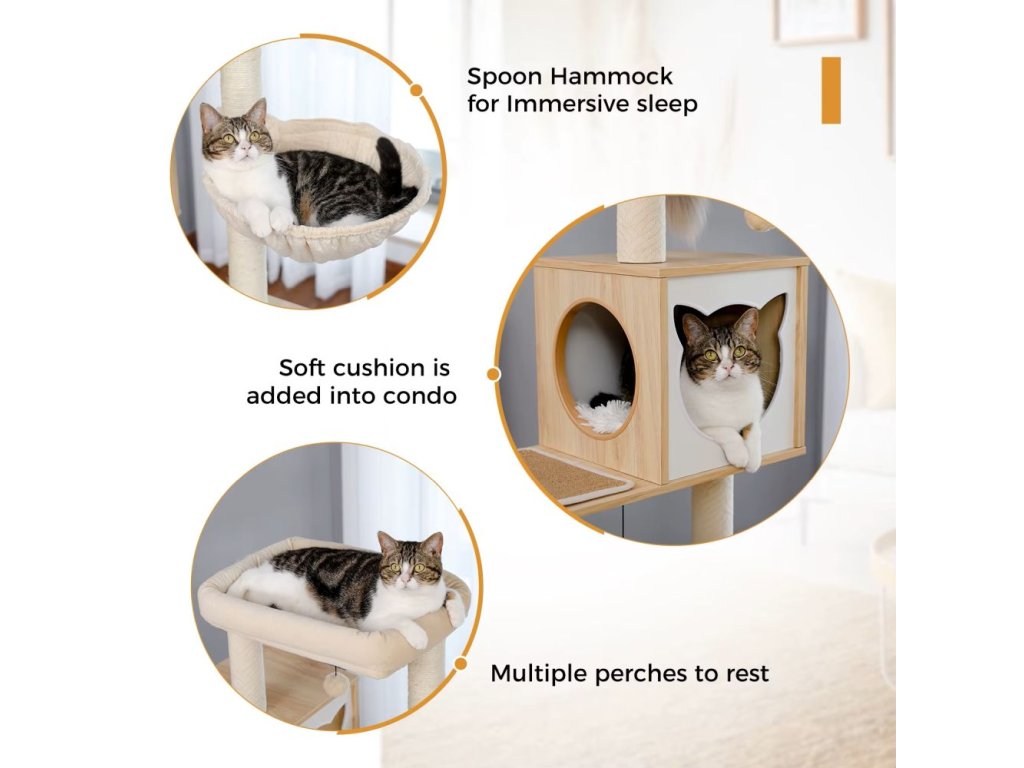 Spoon Hammock for Immersive sleep

Soft cushion is added into condo

Multiple perches to rest