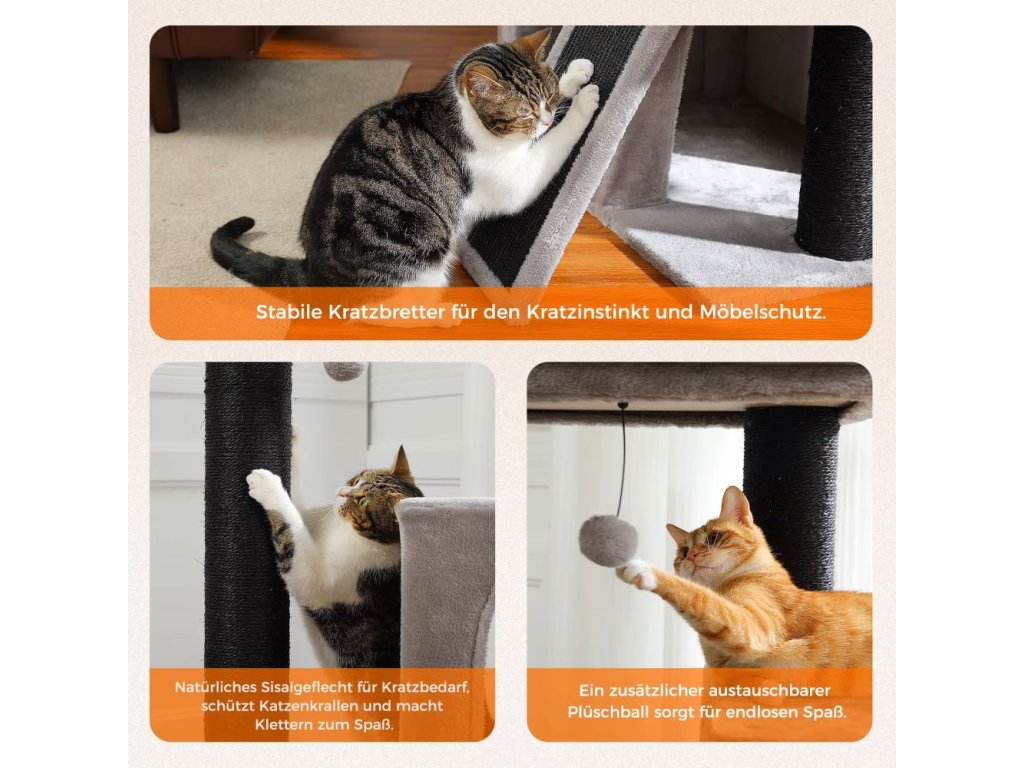 Stabile Kratzbretter für den Kratzinstinkt und Möbelschutz.

Natürliches Sisalgeflecht für Kratzbedarf, schützt Katzenkrallen und macht Klettern zum Spaß.

Ein zusätzlicher austauschbarer Plüschball sorgt für endlosen Spaß.