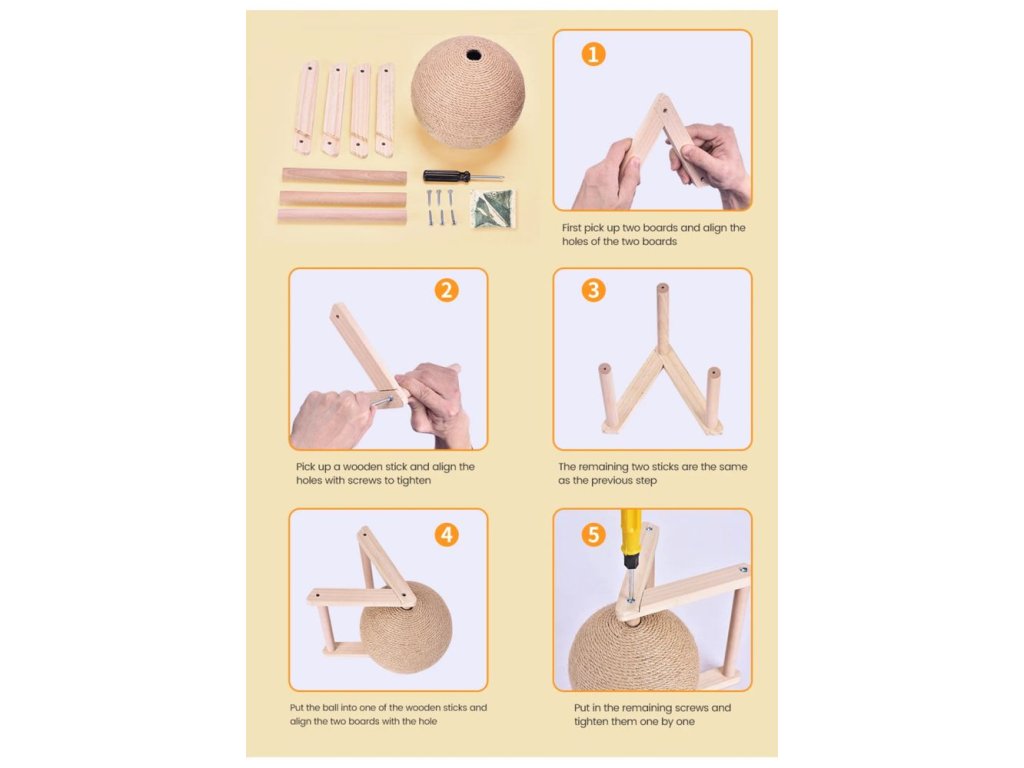 1

First pick up two boards and align the holes of the two boards

2

Pick up a wooden stick and align the holes with screws to tighten

3

The remaining two sticks are the same as the previous step

4

Put the ball into one of the wooden sticks and align the two boards with the hole

5

Put in the remaining screws and tighten them one by one