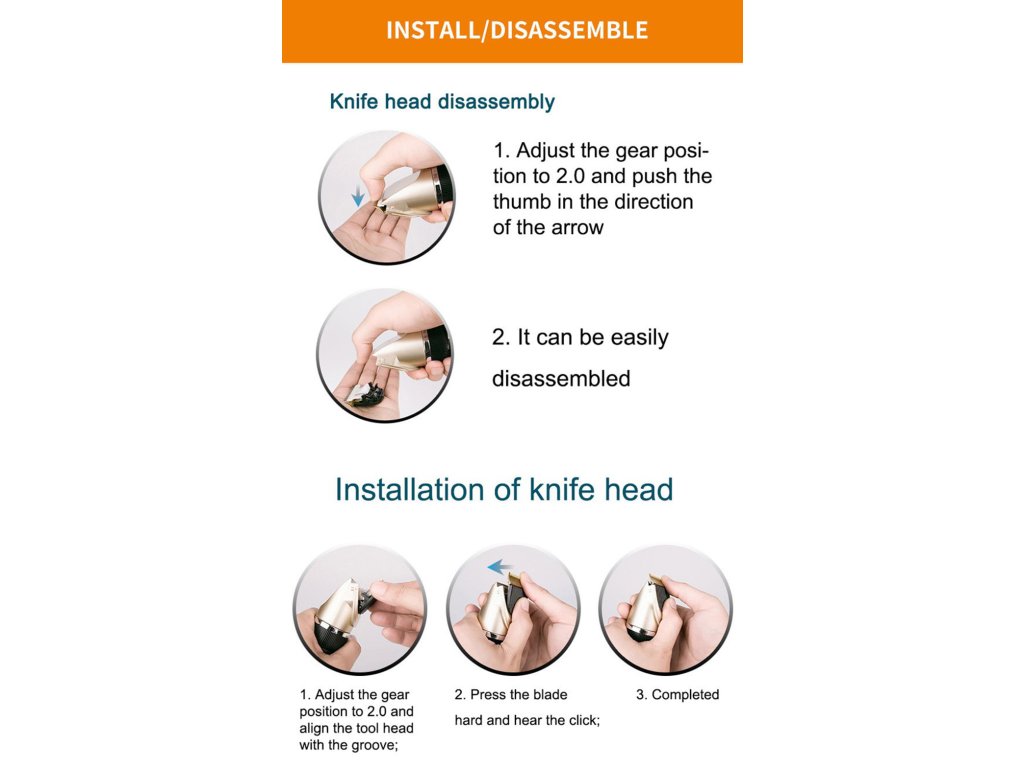 INSTALL/DISASSEMBLE

Knife head disassembly

1. Adjust the gear position to 2.0 and push the thumb in the direction of the arrow

2. It can be easily disassembled

Installation of knife head

1. Adjust the gear position to 2.0 and align the tool head with the groove;

2. Press the blade hard and hear the click;

3. Completed