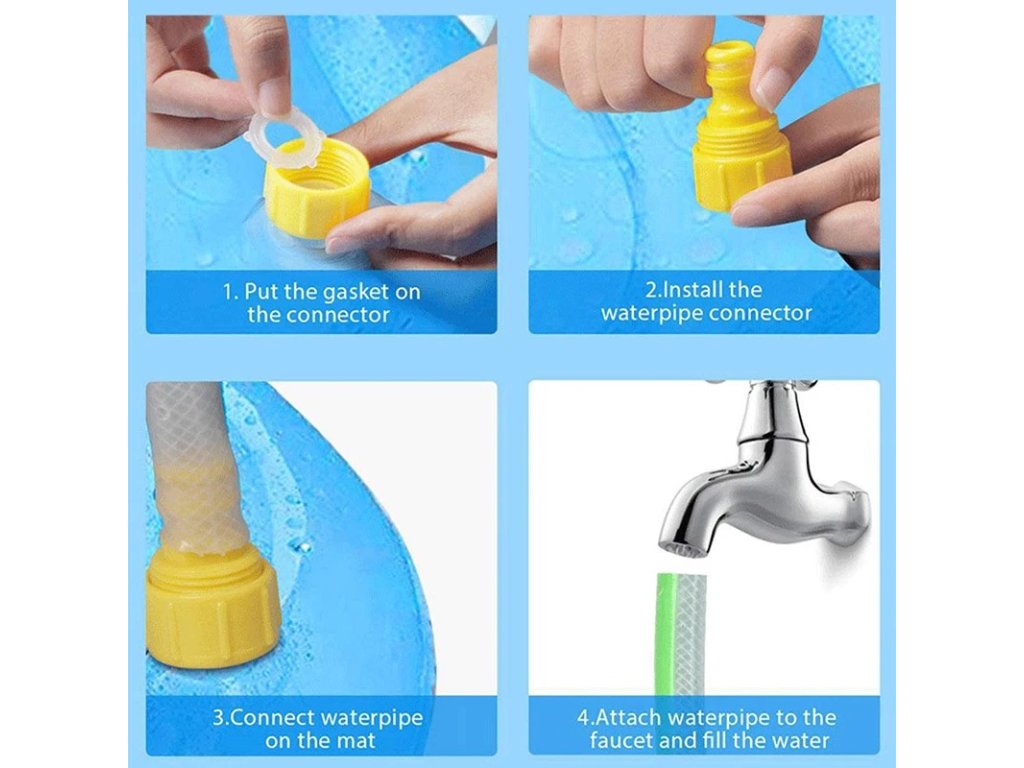 1. Put the gasket on the connector

2.Install the waterpipe connector

3.Connect waterpipe on the mat

4.Attach waterpipe to the faucet and fill the water