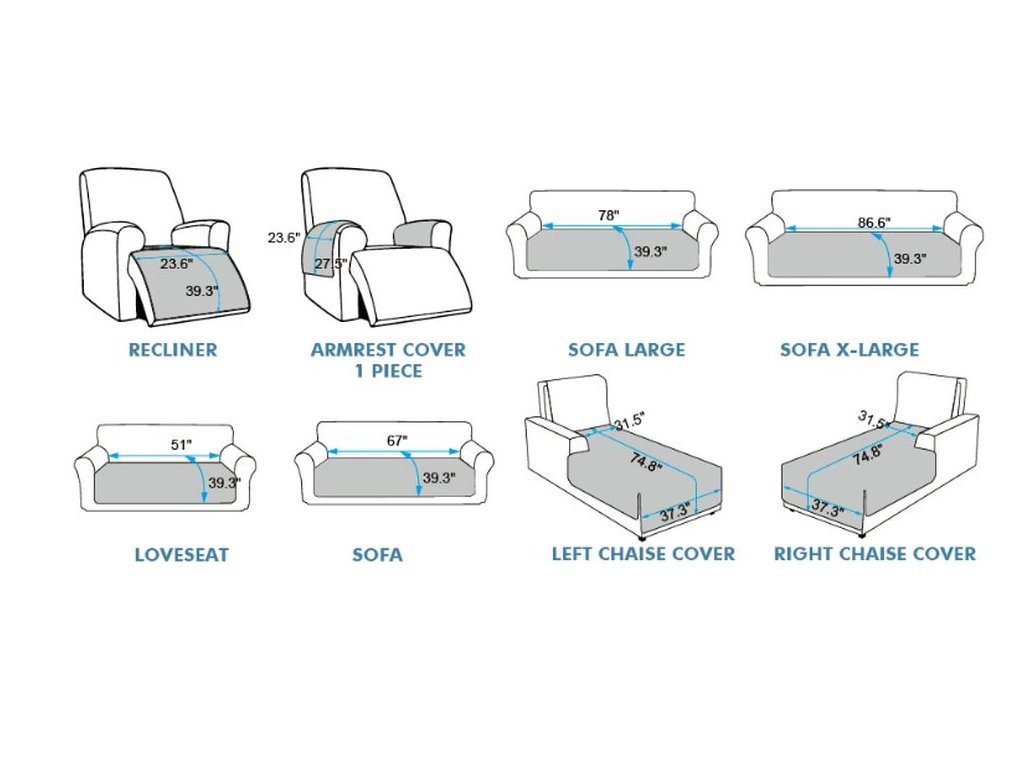 23.6"
39.3"
RECLINER

23.6"
27.5"
ARMREST COVER
1 PIECE

78"
39.3"
SOFA LARGE

86.6"
39.3"
SOFA X-LARGE

51"
39.3"
LOVESEAT

67"
39.3"
SOFA

31.5"
74.8"
37.3"
LEFT CHAISE COVER

31.5"
74.8"
37.3"
RIGHT CHAISE COVER