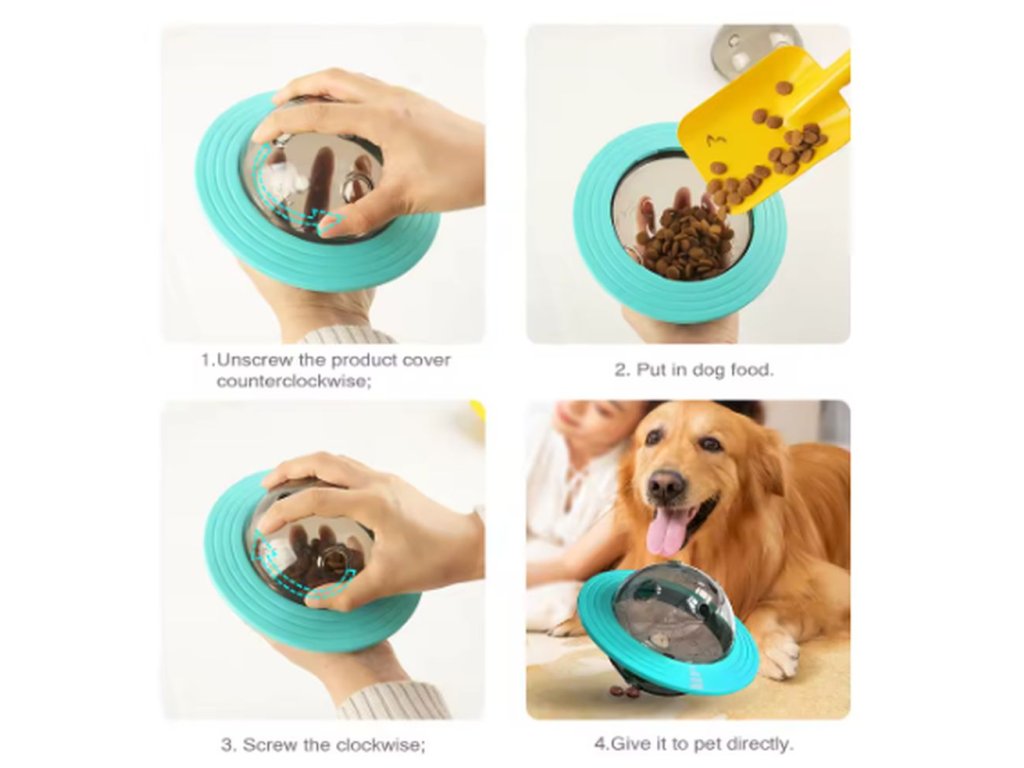 1.Unscrew the product cover counterclockwise;

2. Put in dog food.

3. Screw the clockwise;

4.Give it to pet directly.