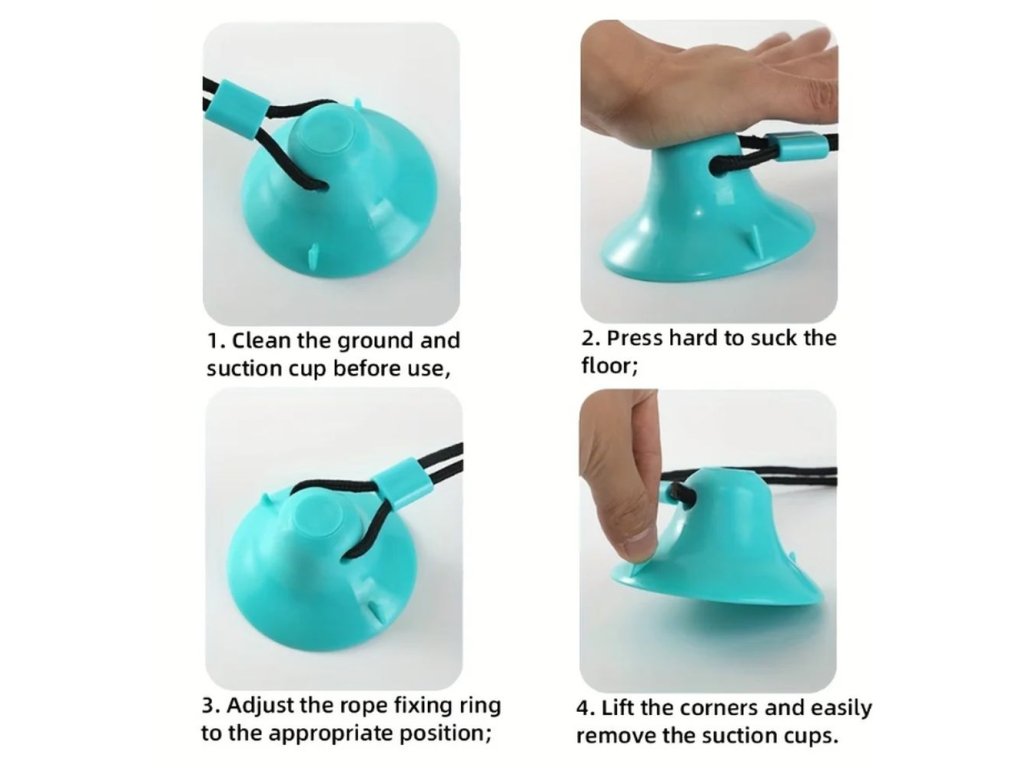 1. Clean the ground and suction cup before use,

2. Press hard to suck the floor;

3. Adjust the rope fixing ring to the appropriate position;

4. Lift the corners and easily remove the suction cups.