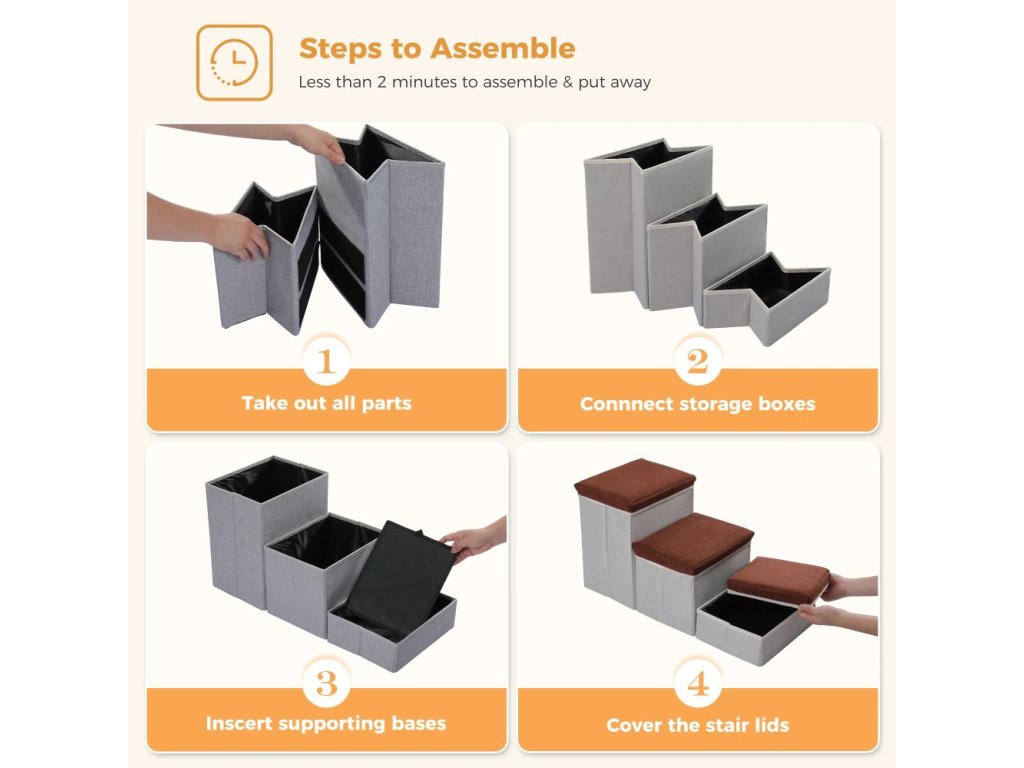 Steps to Assemble

Less than 2 minutes to assemble & put away

1

Take out all parts

2

Connnect storage boxes

3

Inscert supporting bases

4

Cover the stair lids