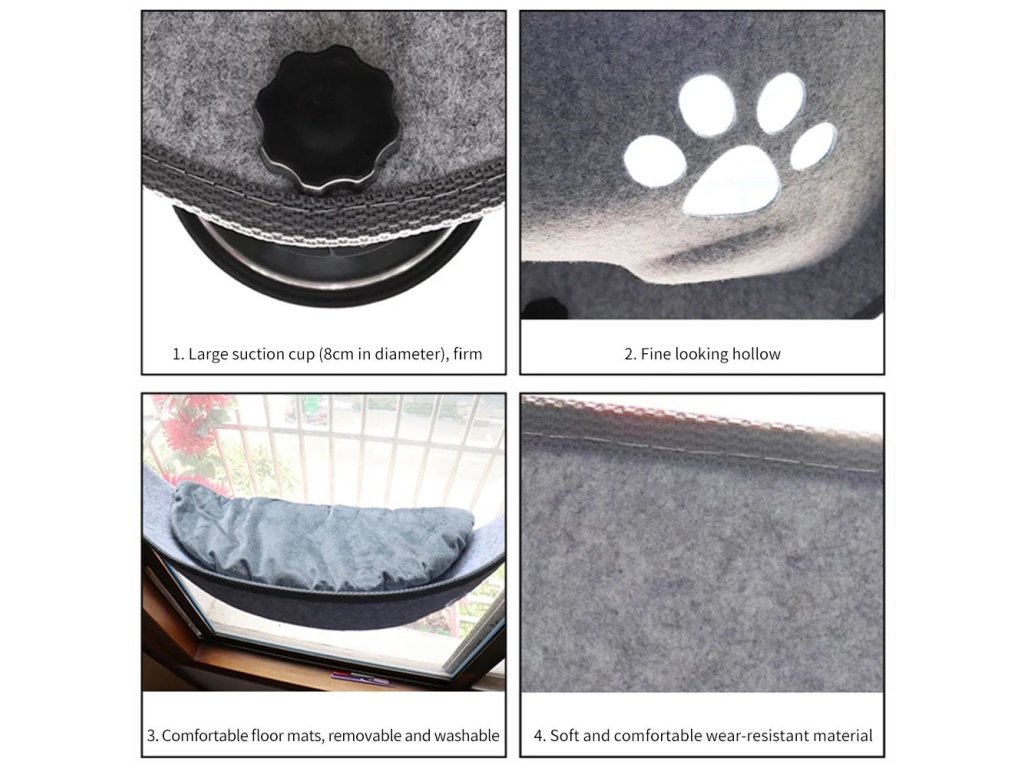 1. Large suction cup (8cm in diameter), firm

2. Fine looking hollow

3. Comfortable floor mats, removable and washable

4. Soft and comfortable wear-resistant material