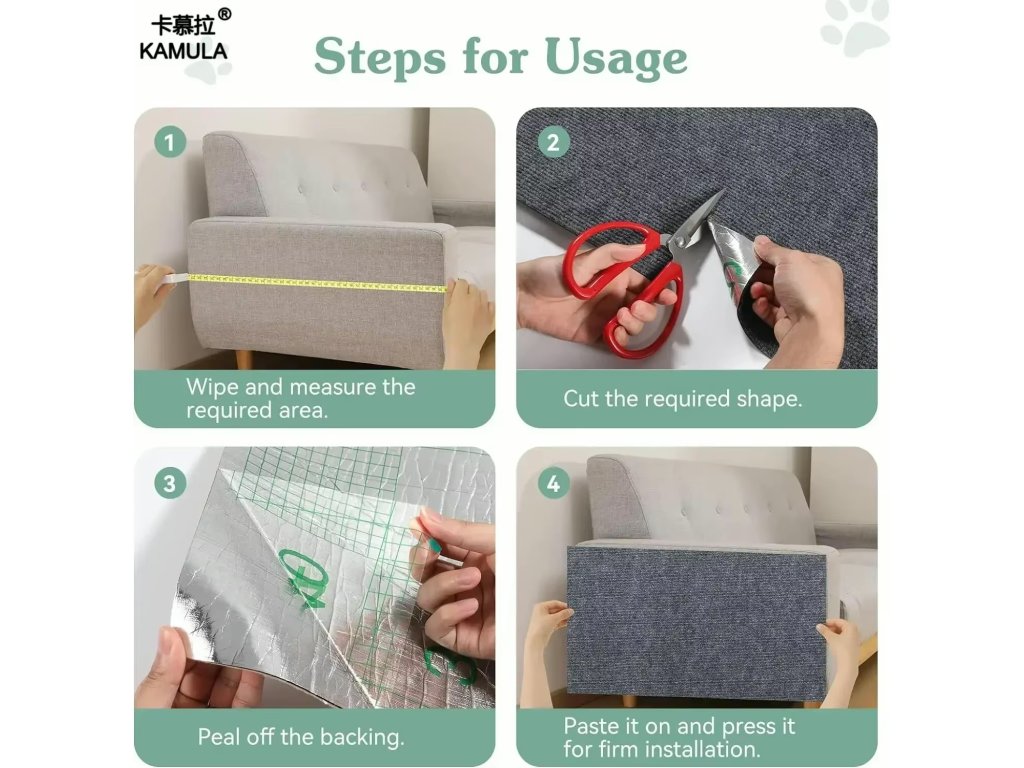 卡慕拉®
KAMULA

Steps for Usage

1

Wipe and measure the required area.

2

Cut the required shape.

3

Peal off the backing.

4

Paste it on and press it for firm installation.