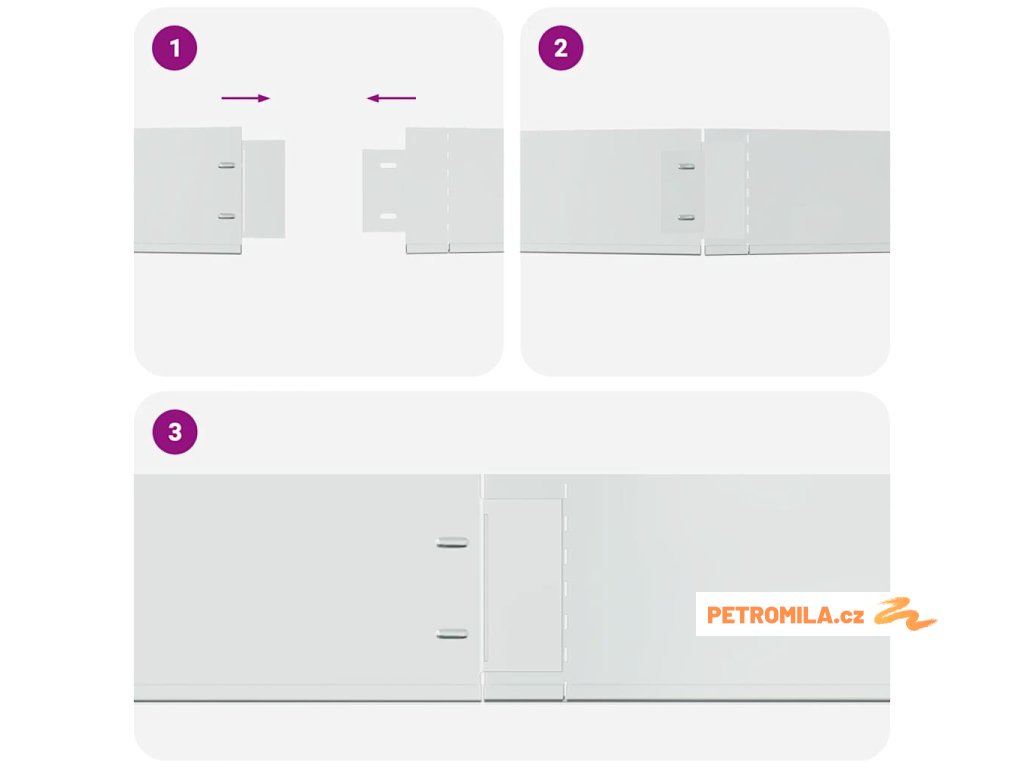 1

2

3

PETROMILA.cz