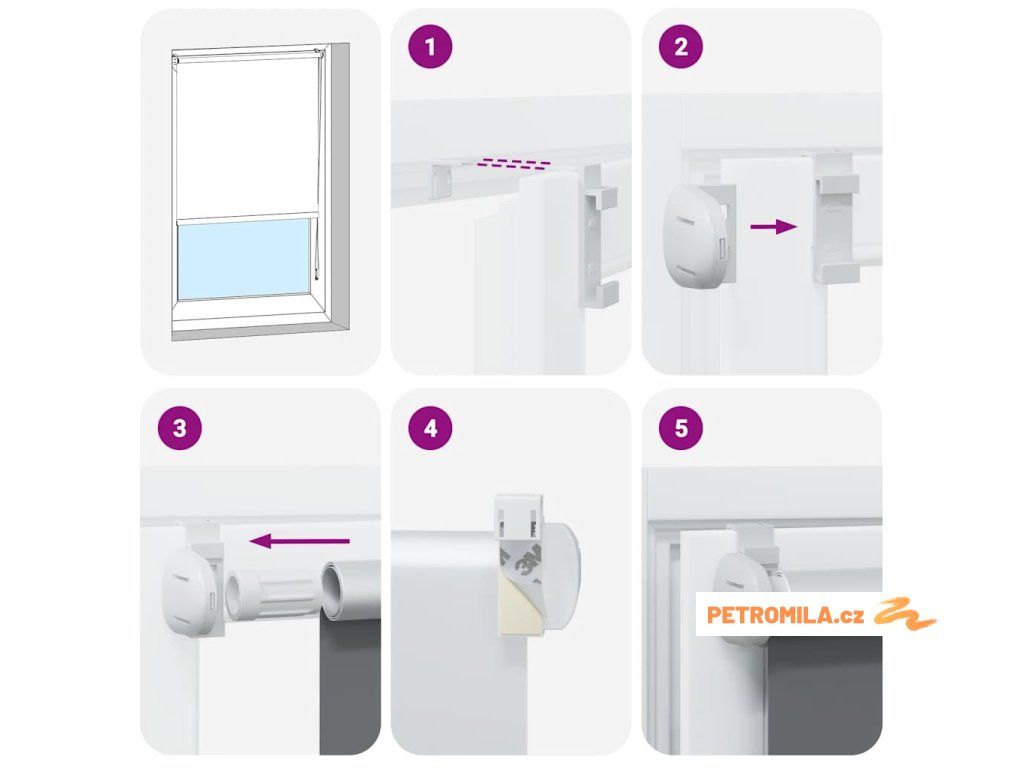 1

2

3

4

5

PETROMILA.cz