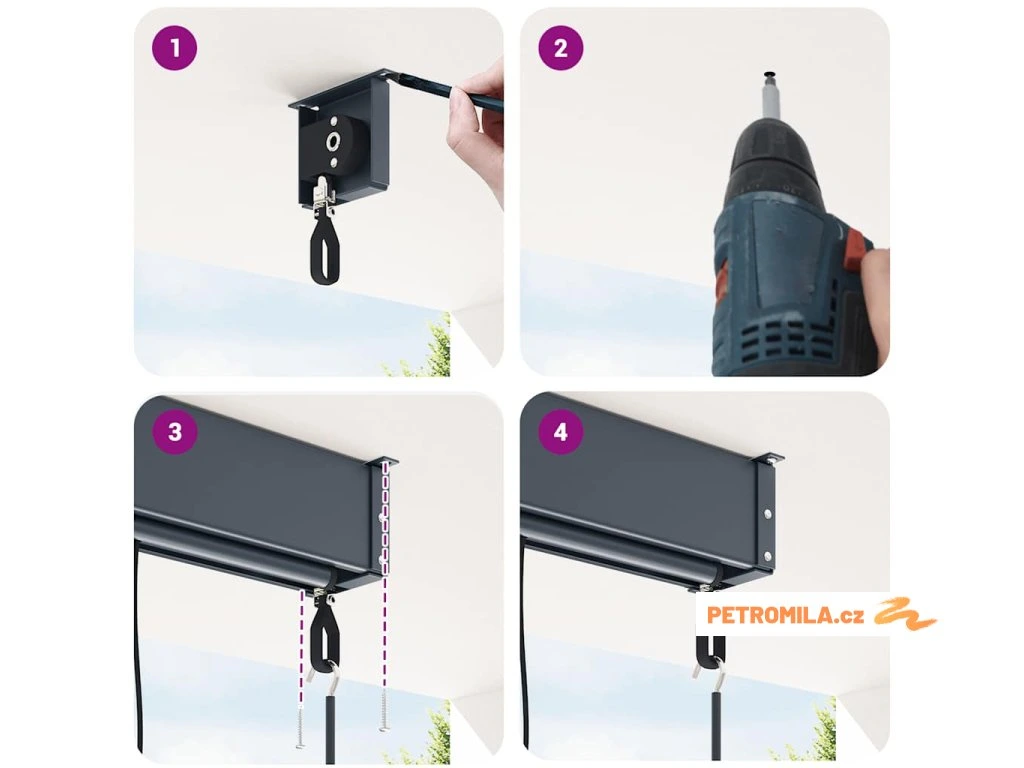 1

2

3

4

PETROMILA.cz