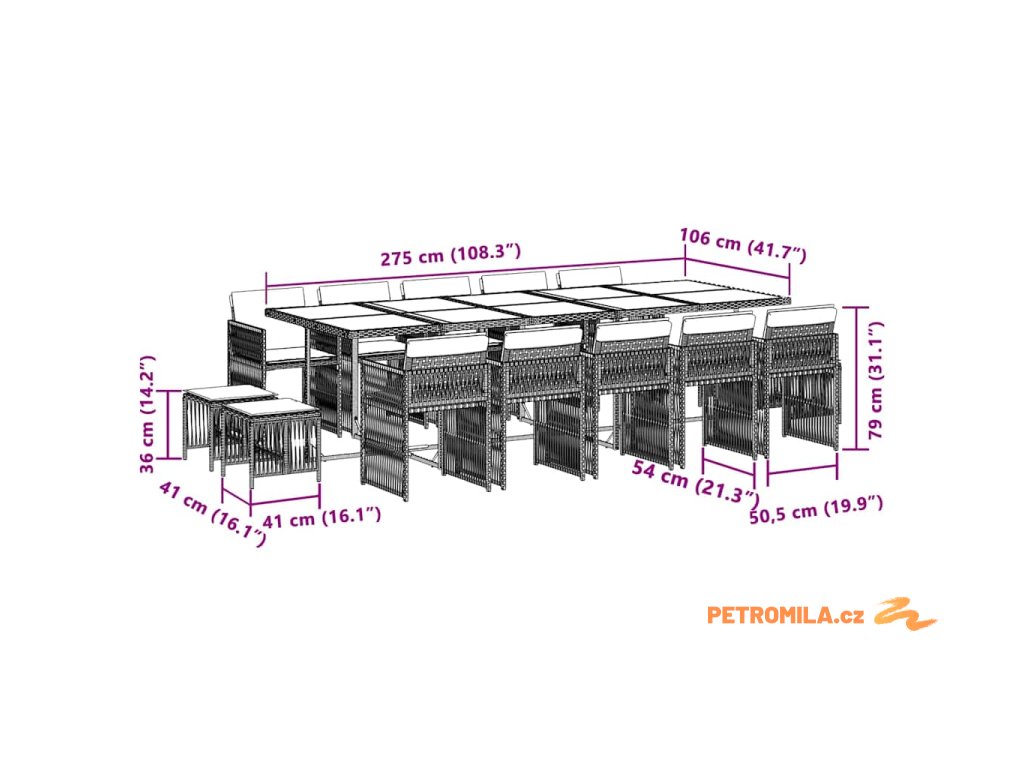 275 cm (108.3")
106 cm (41.7")
79 cm (31.1")
36 cm (14.2")
41 cm (16.1")
41 cm (16.1")
54 cm (21.3")
50,5 cm (19.9")
PETROMILA.cz