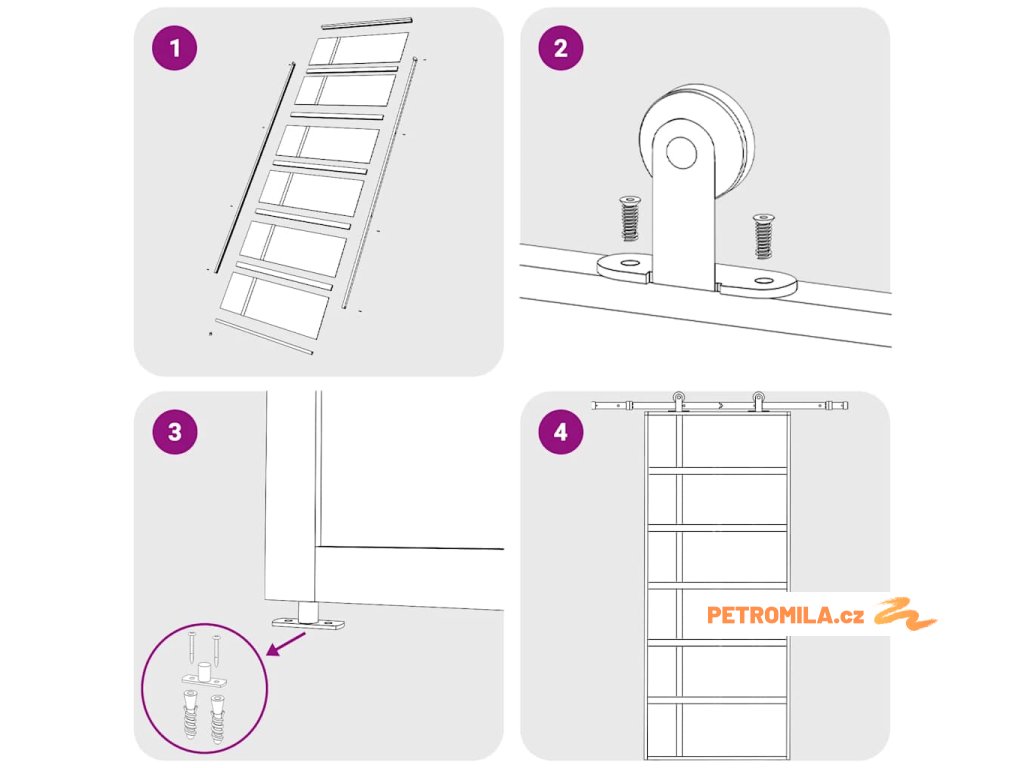 1

2

3

4

PETROMILA.cz