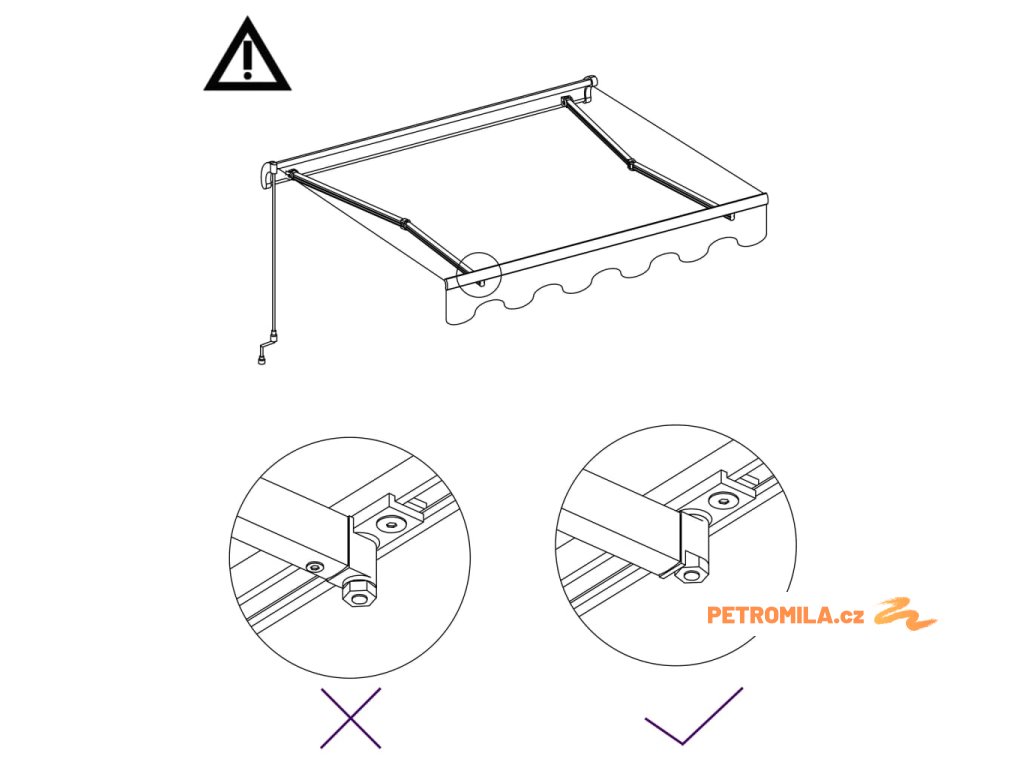 PETROMILA.cz