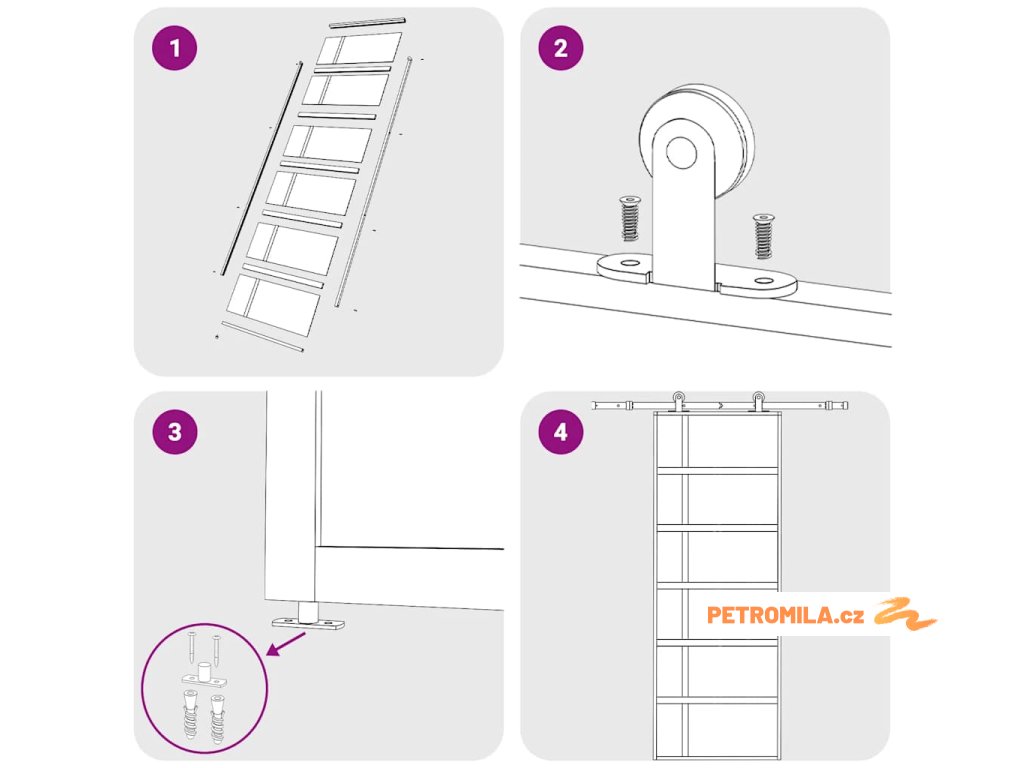 1

2

3

4

PETROMILA.cz