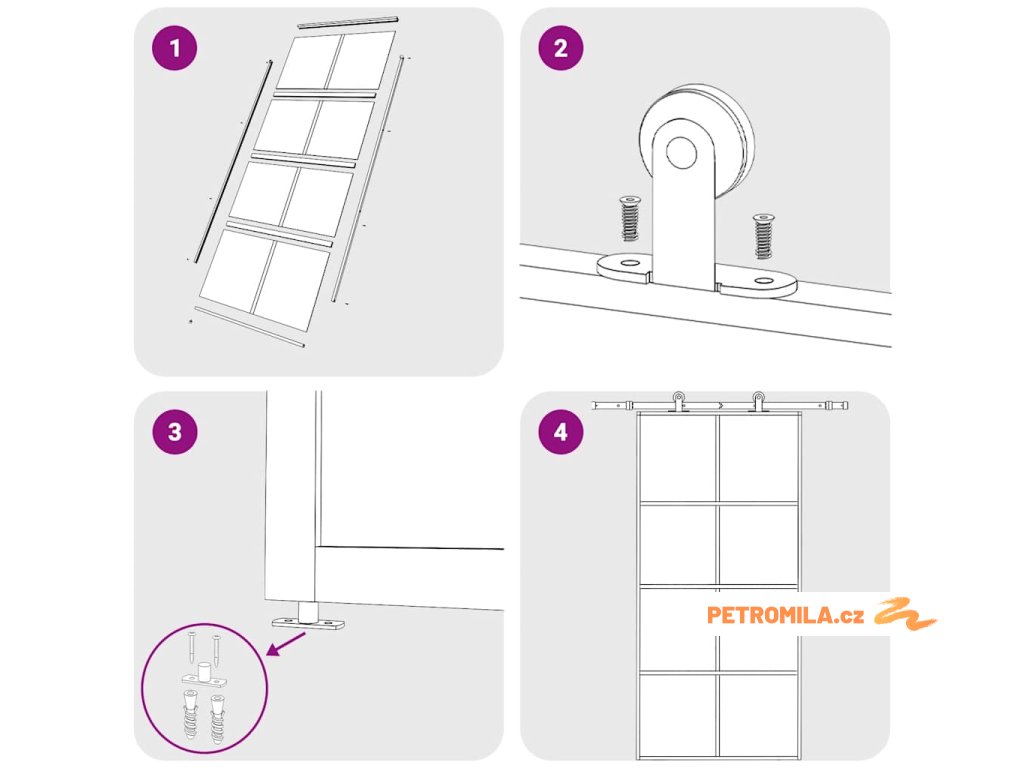 1

2

3

4

PETROMILA.cz