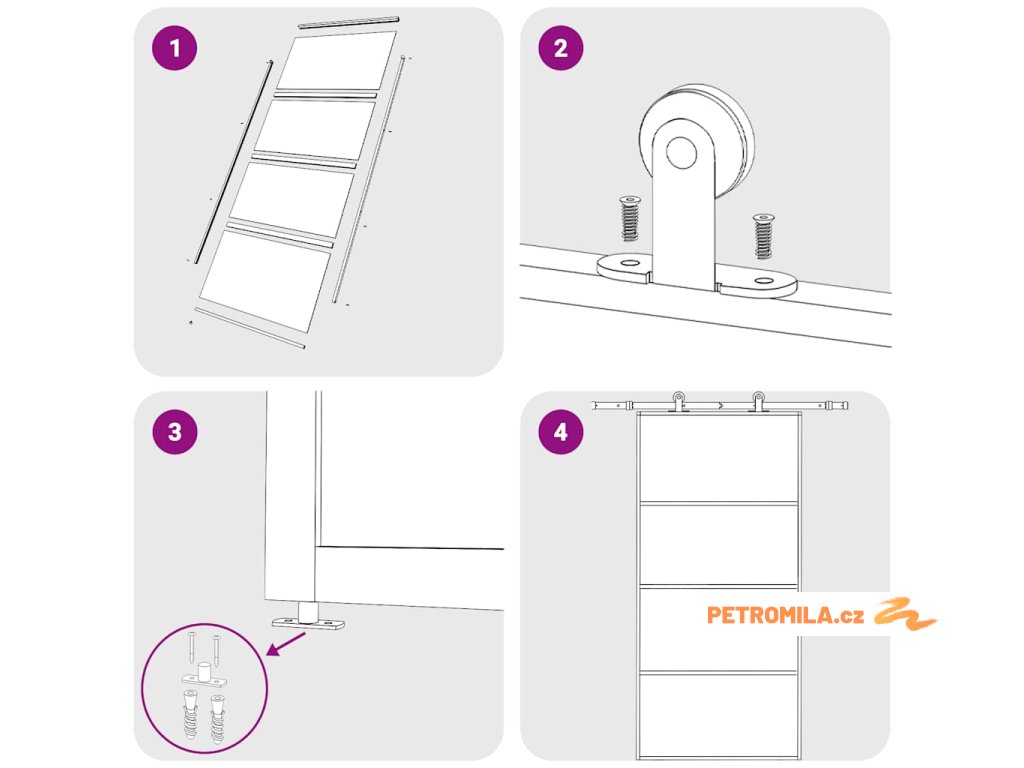 1

2

3

4

PETROMILA.cz