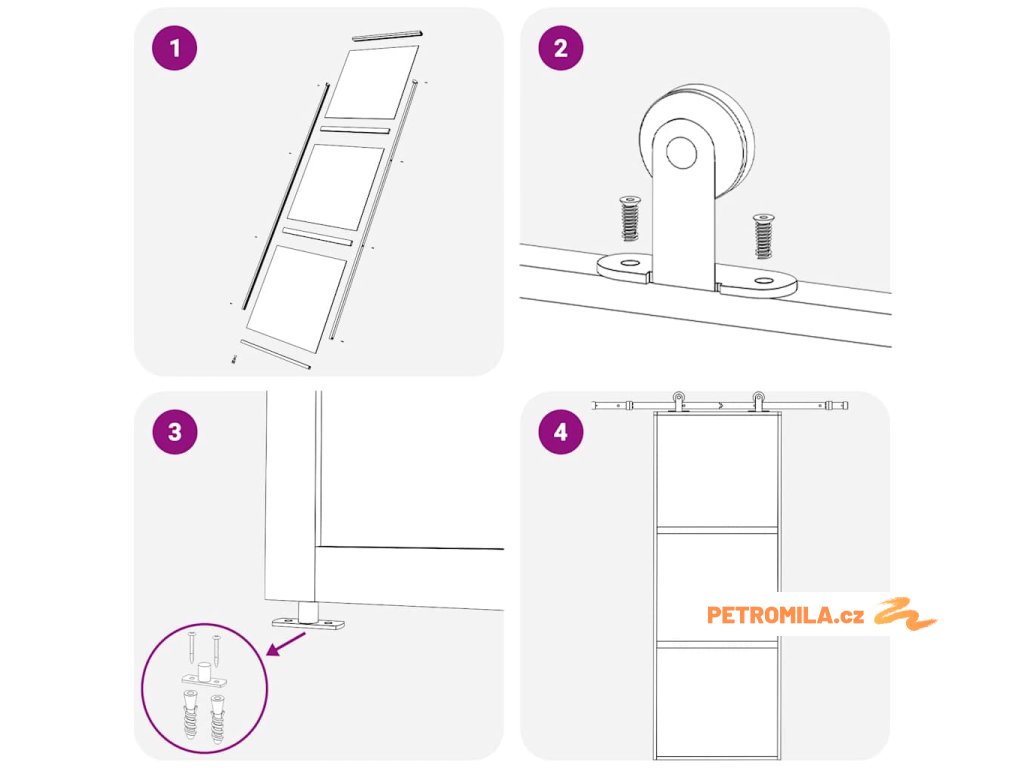 1

2

3

4

PETROMILA.cz