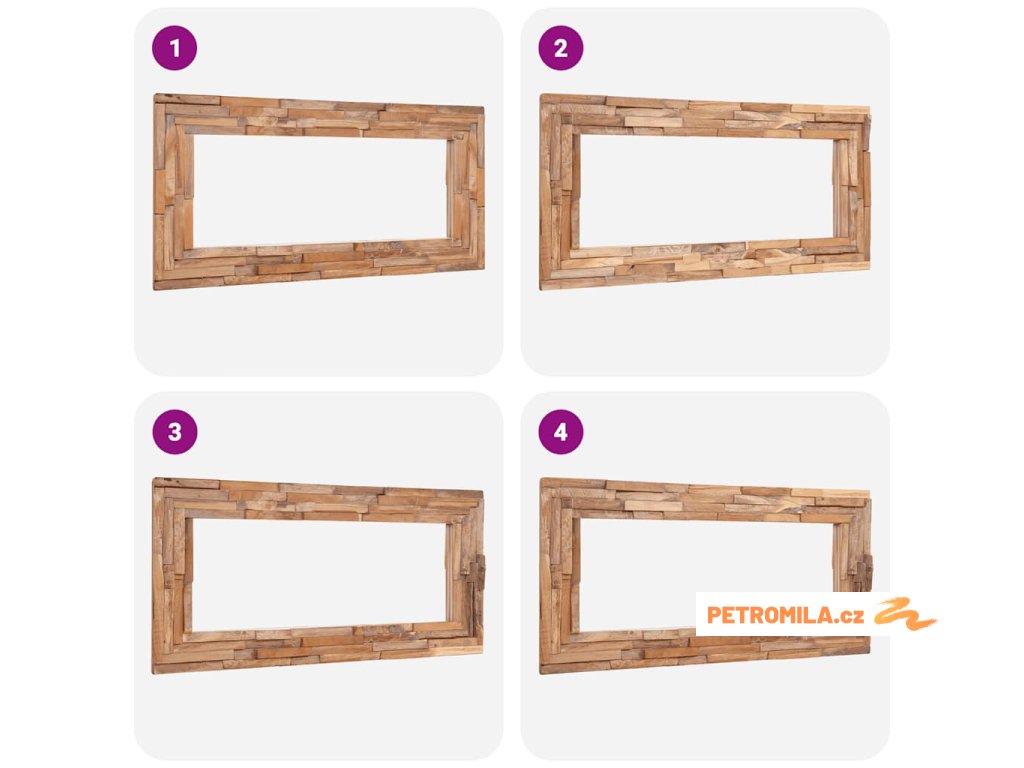 1

2

3

4

PETROMILA.cz