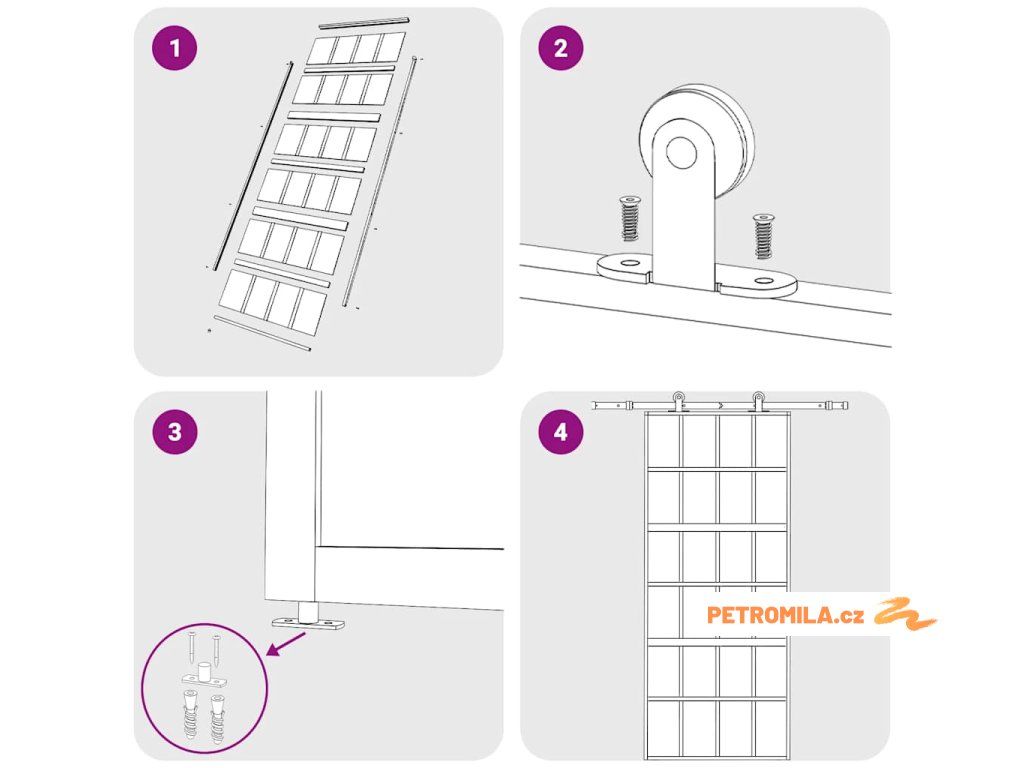 1

2

3

4

PETROMILA.cz