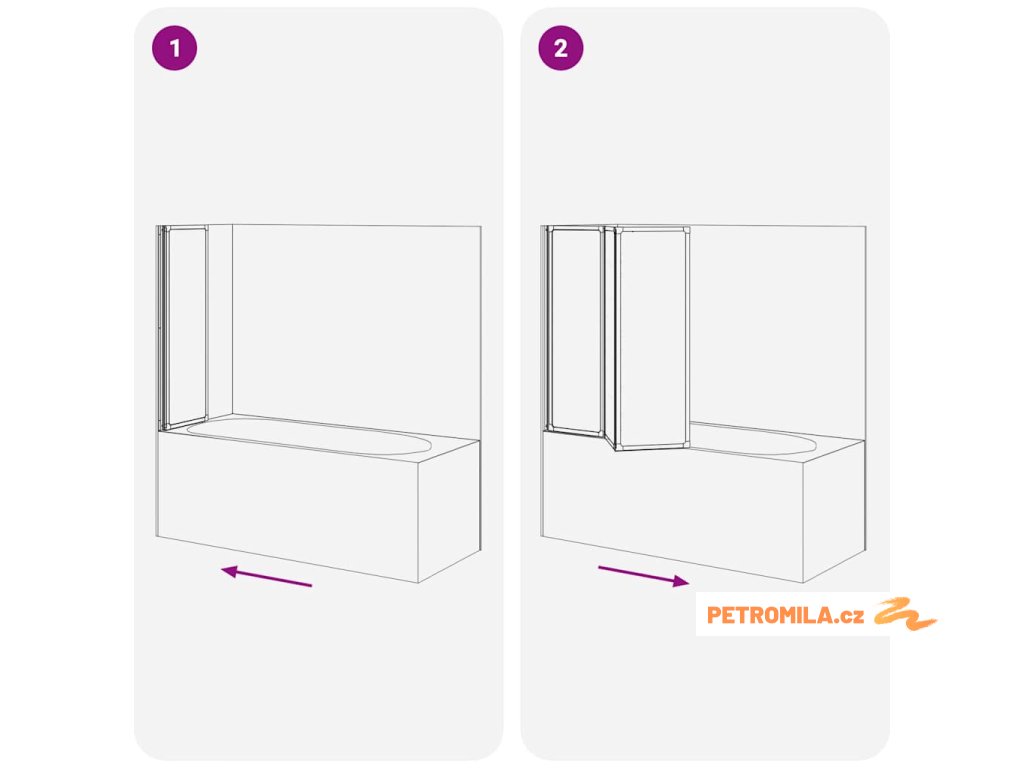 1

2

PETROMILA.cz