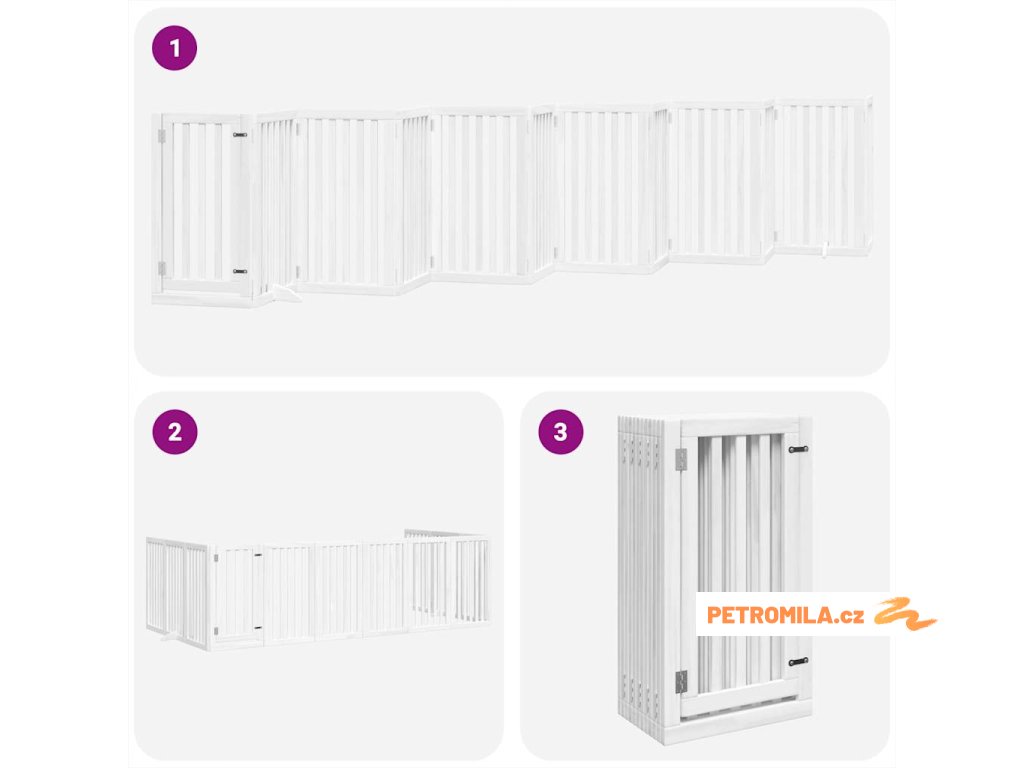 1

2

3

PETROMILA.cz