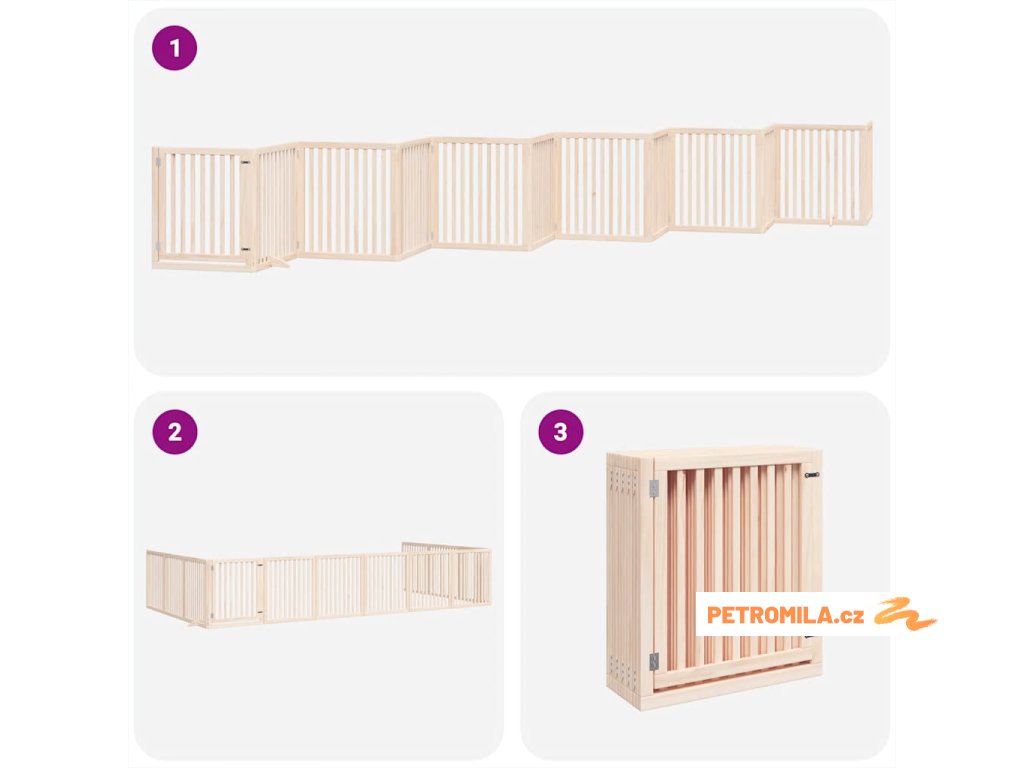 1

2

3

PETROMILA.cz