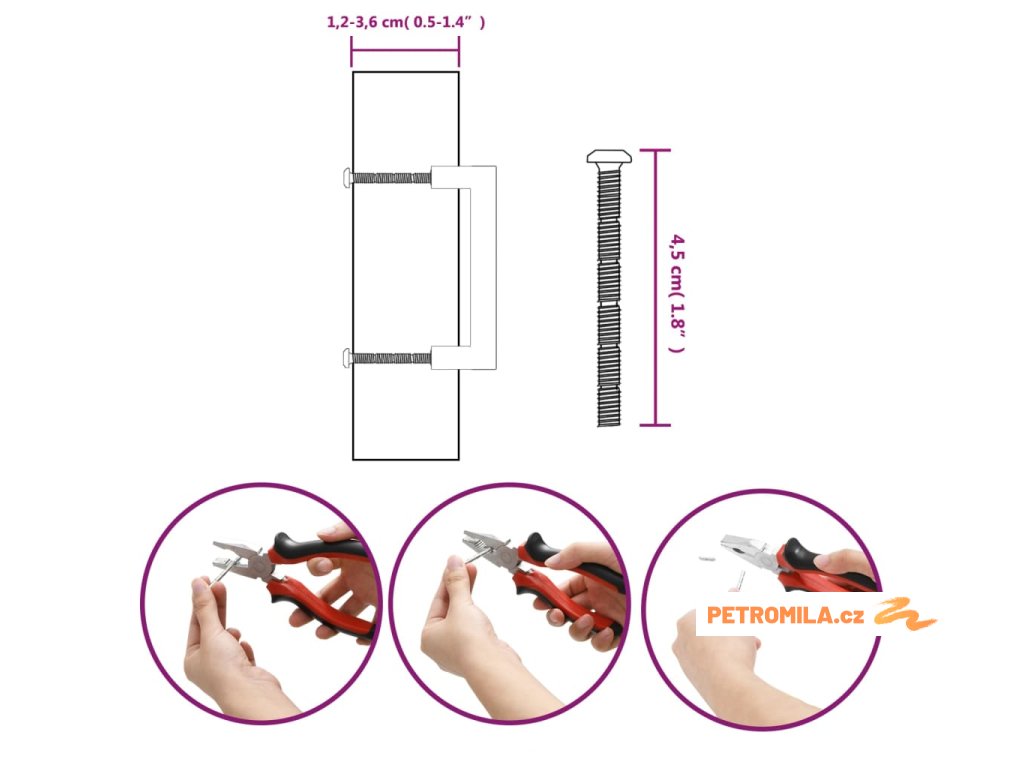 1,2-3,6 cm( 0.5-1.4" )

4,5 cm( 1.8" )

PETROMILA.cz