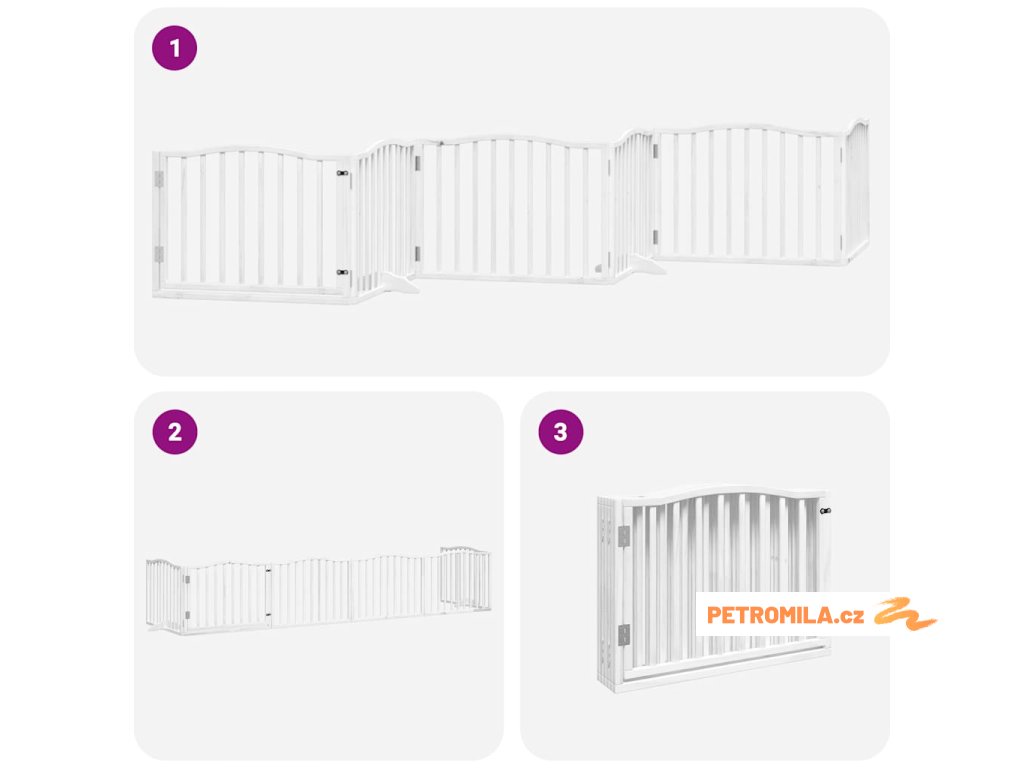 1

2

3

PETROMILA.cz