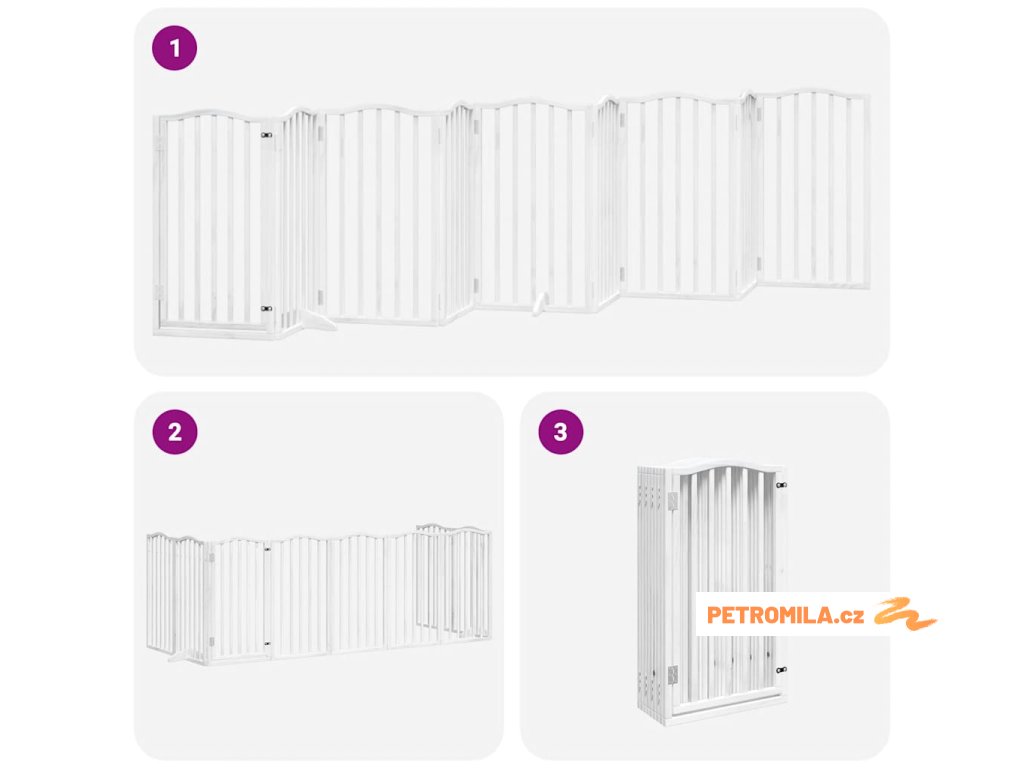 1

2

3

PETROMILA.cz