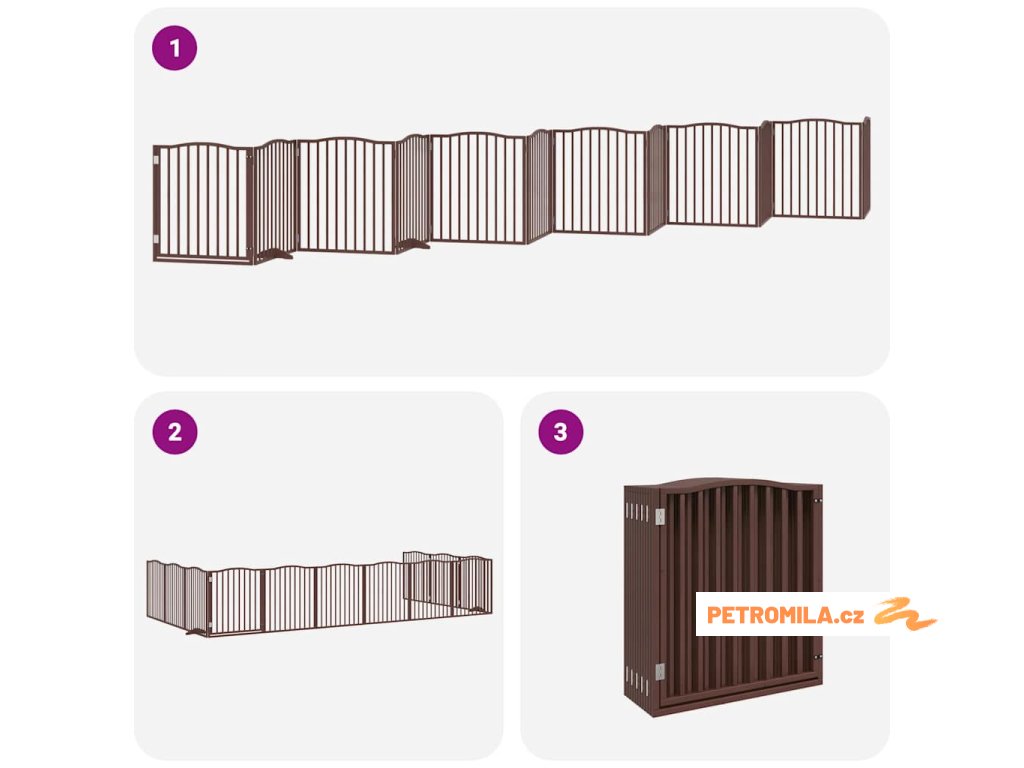 1

2

3

PETROMILA.cz