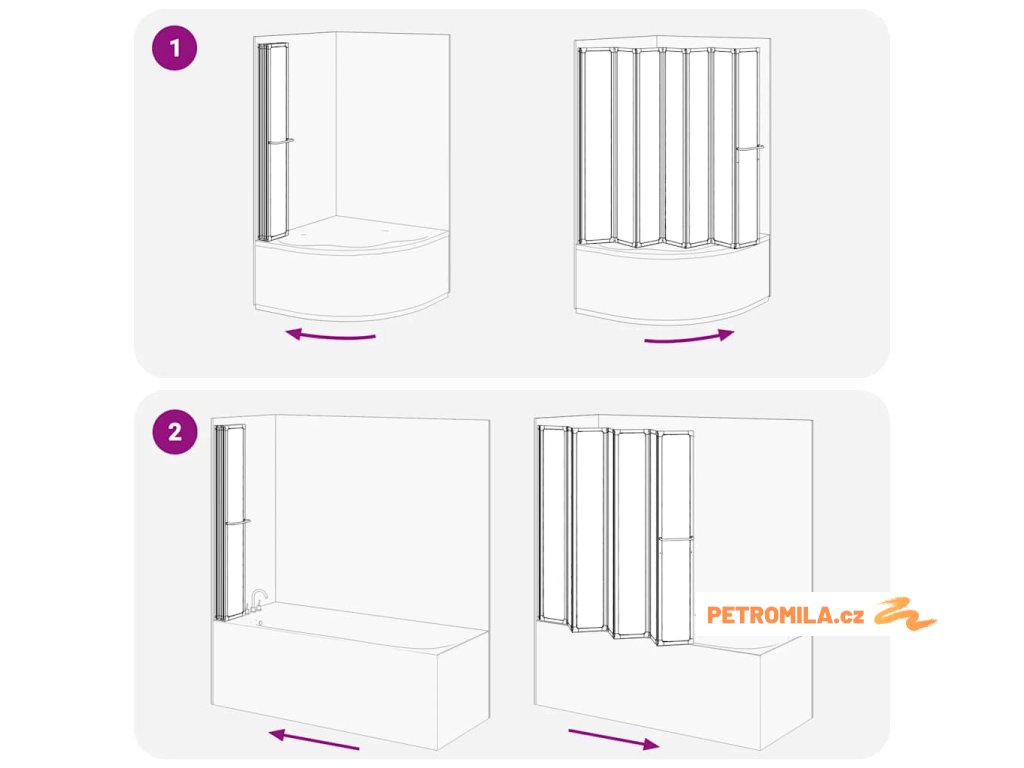 1

2

PETROMILA.cz