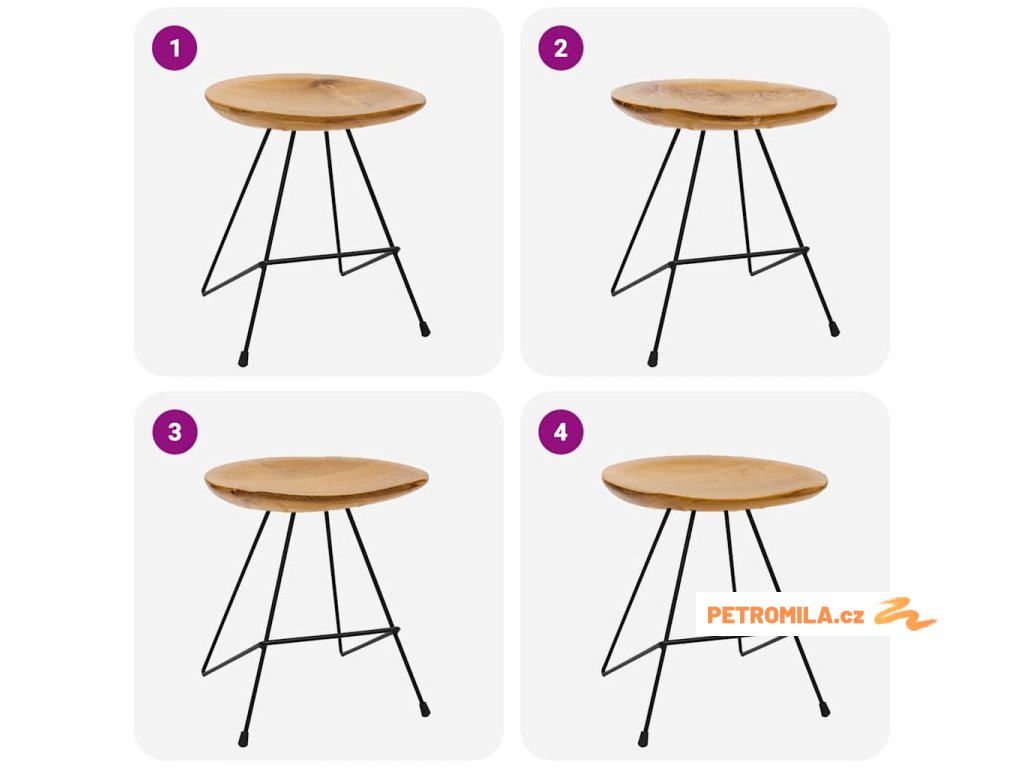 1

2

3

4

PETROMILA.cz