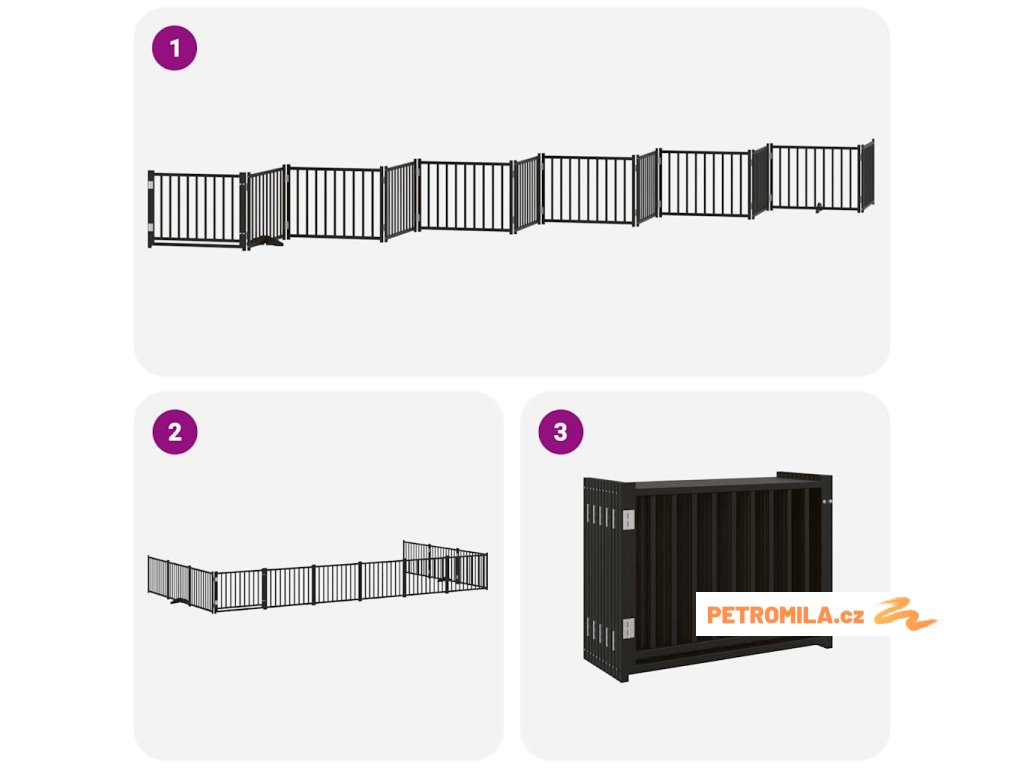 1

2

3

PETROMILA.cz