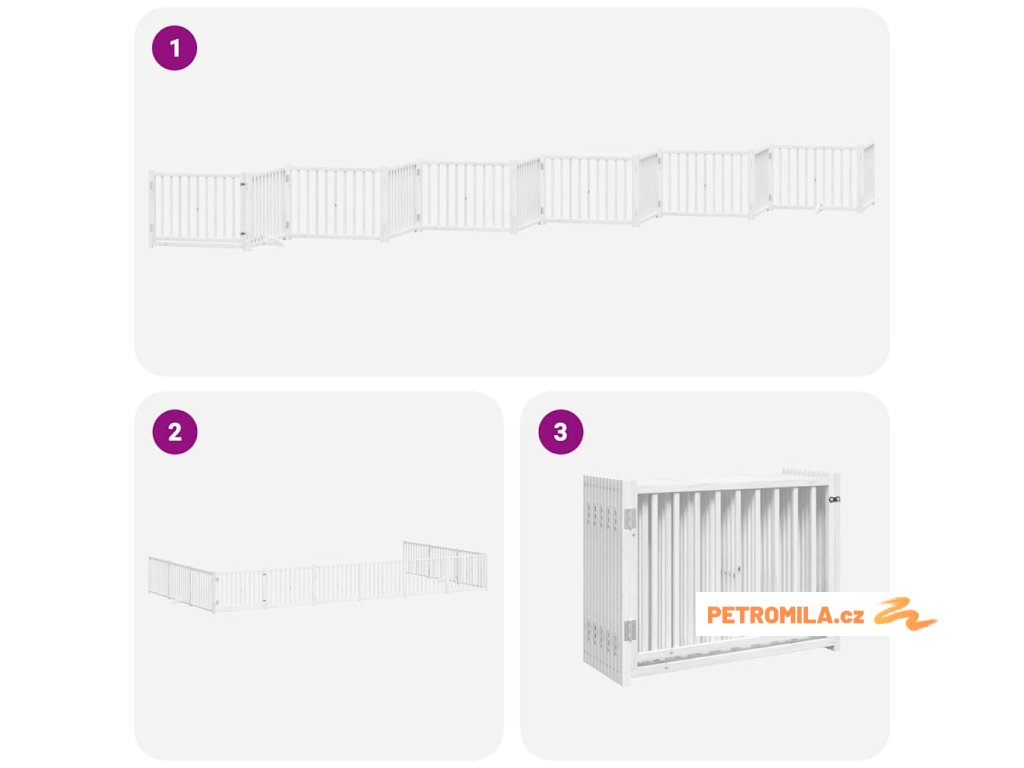 1

2

3

PETROMILA.cz