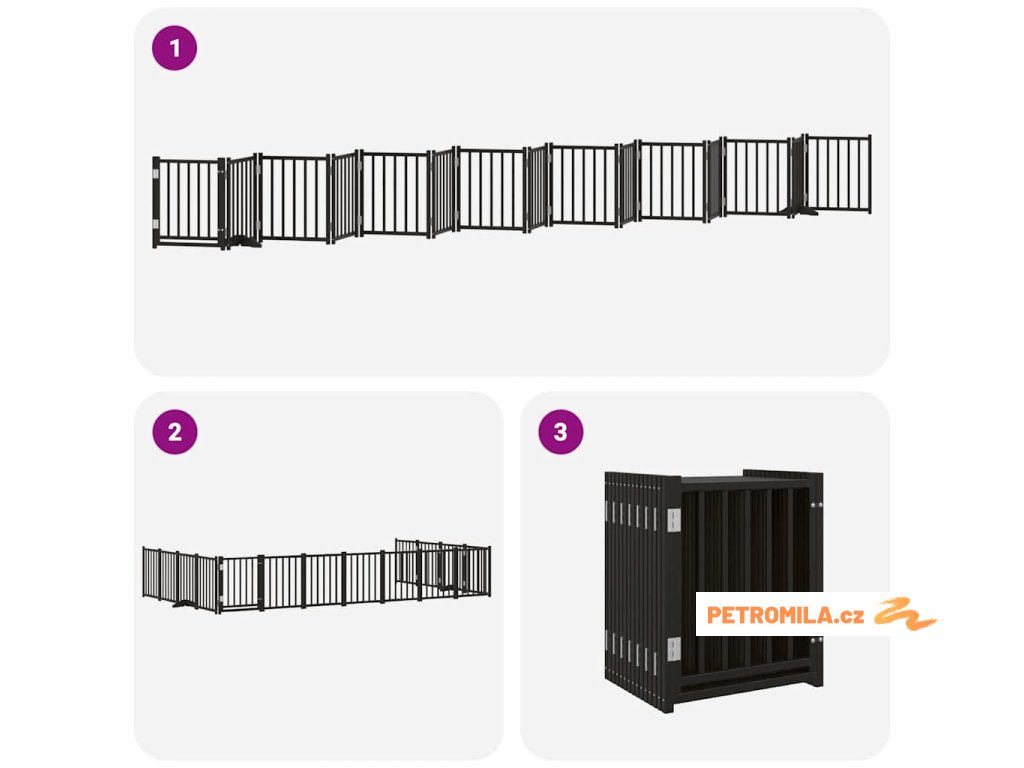 1

2

3

PETROMILA.cz