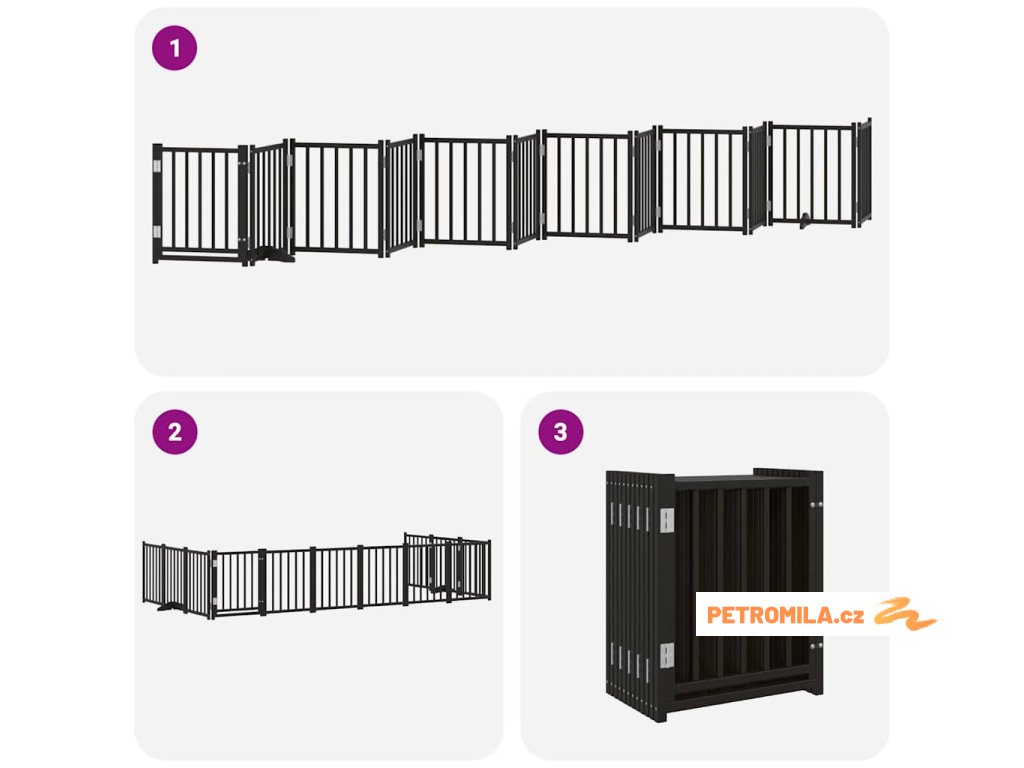 1

2

3

PETROMILA.cz