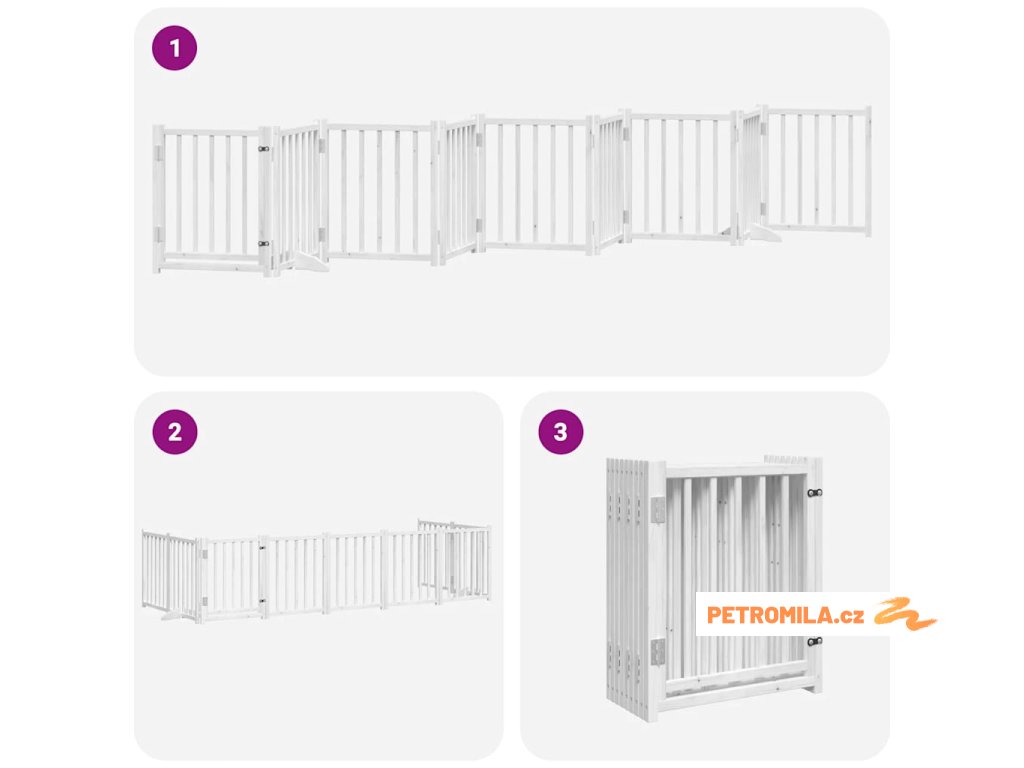 1

2

3

PETROMILA.cz