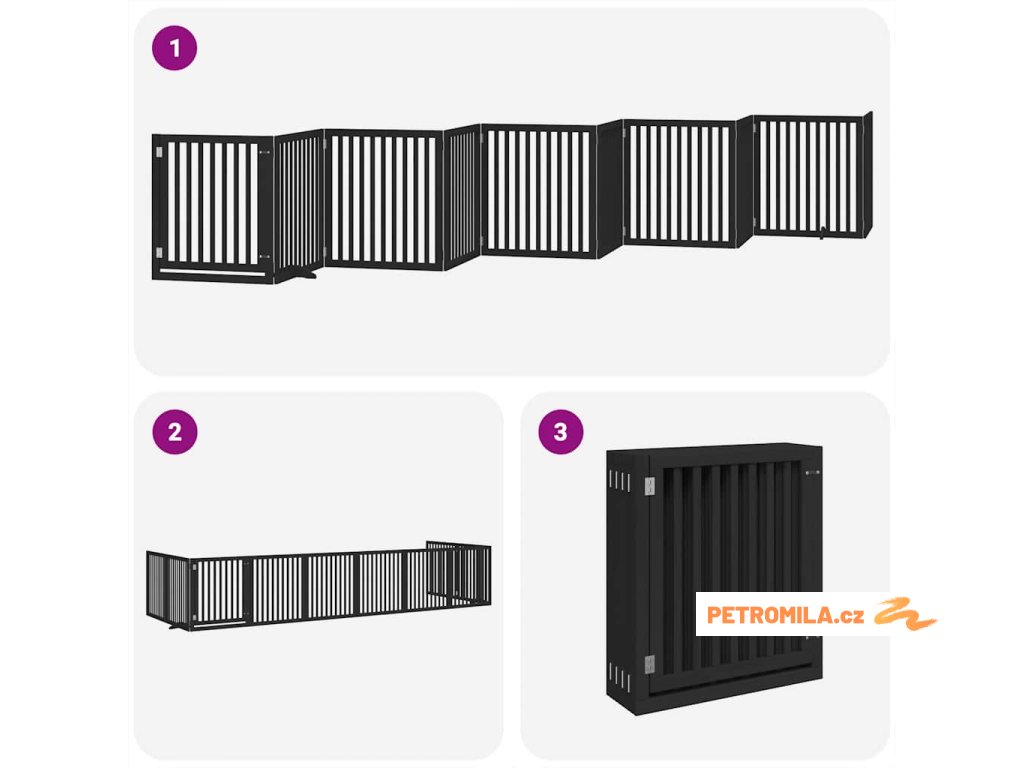 1

2

3

PETROMILA.cz