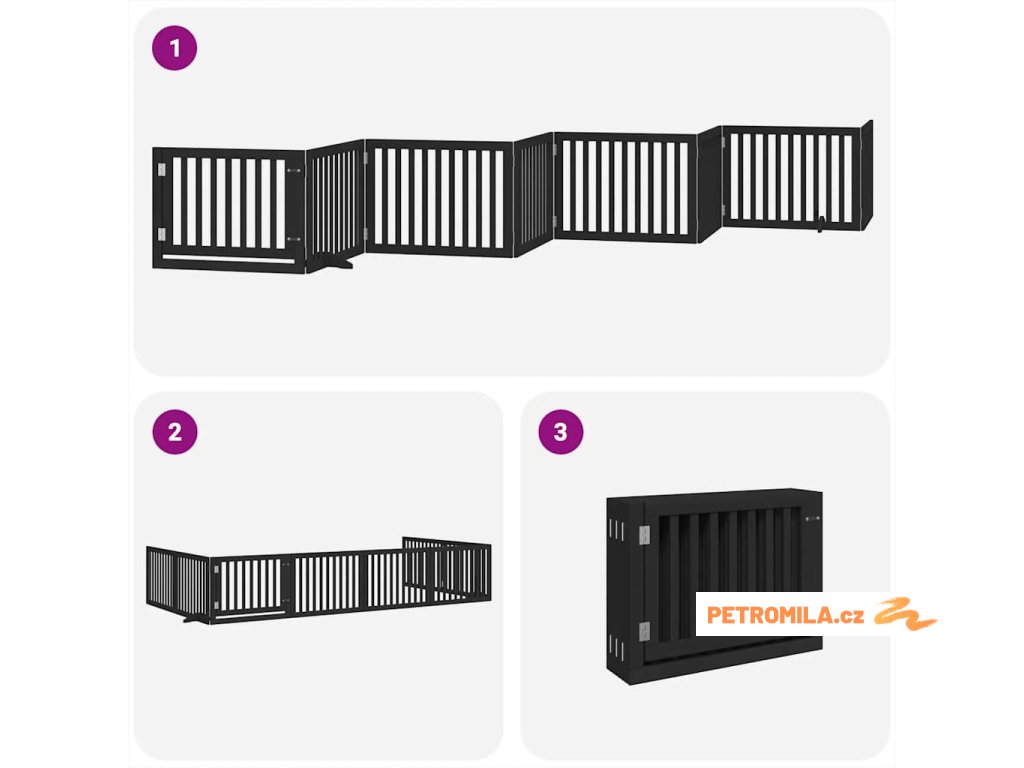 1

2

3

PETROMILA.cz