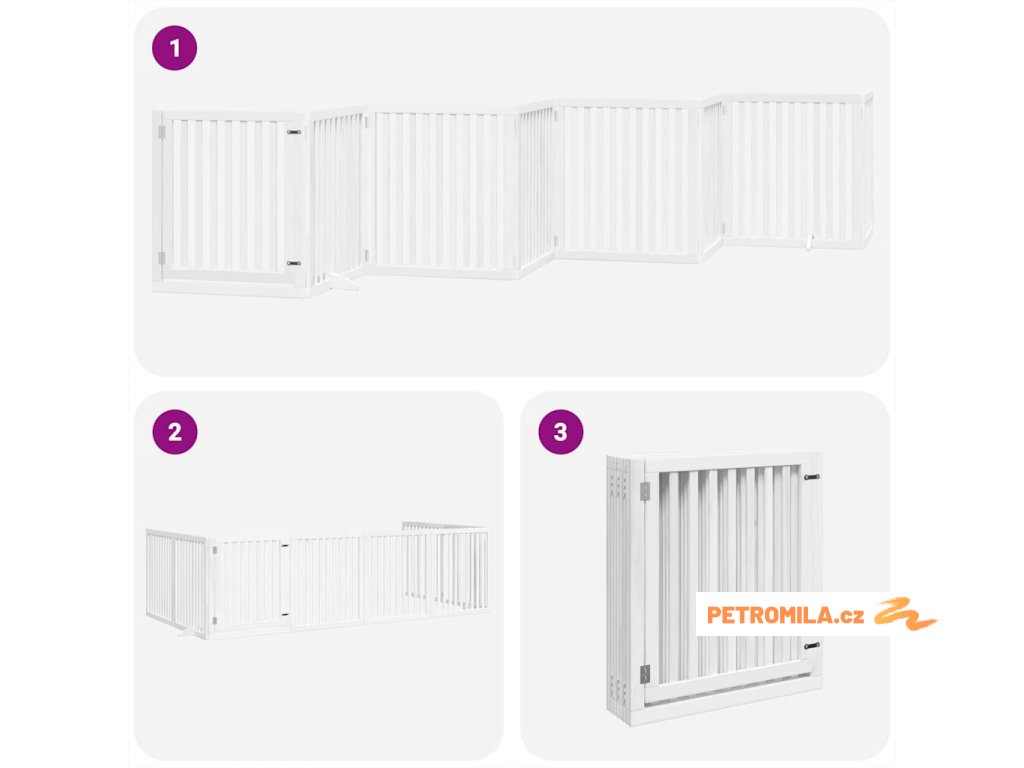 1

2

3

PETROMILA.cz