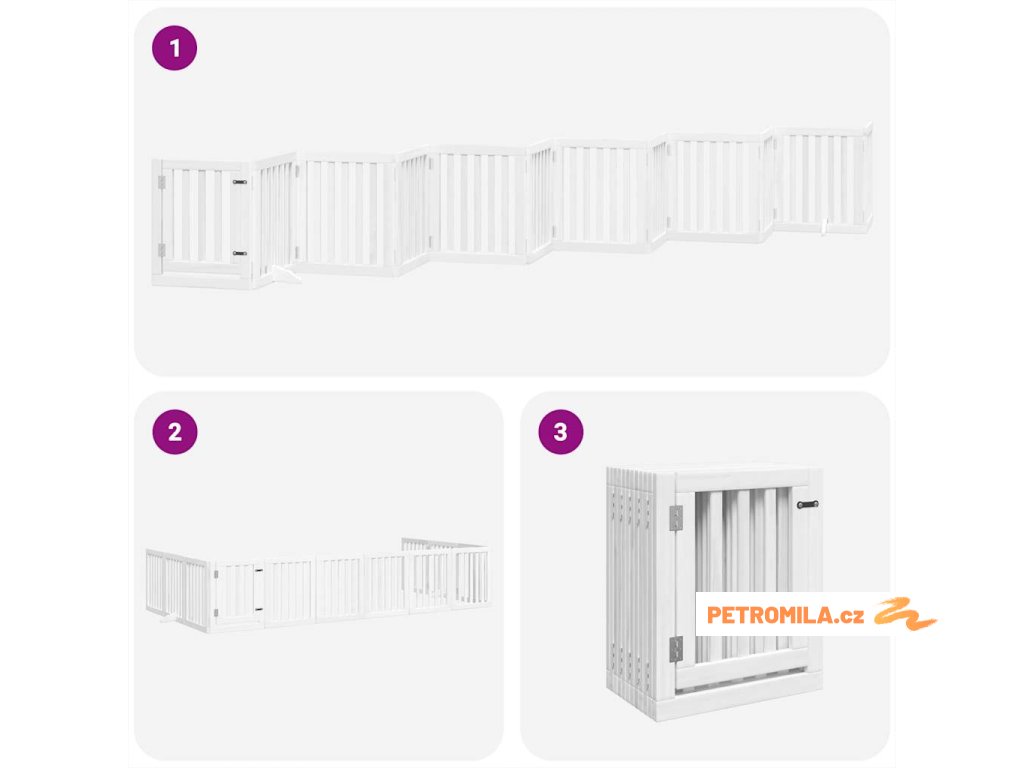 1

2

3

PETROMILA.cz