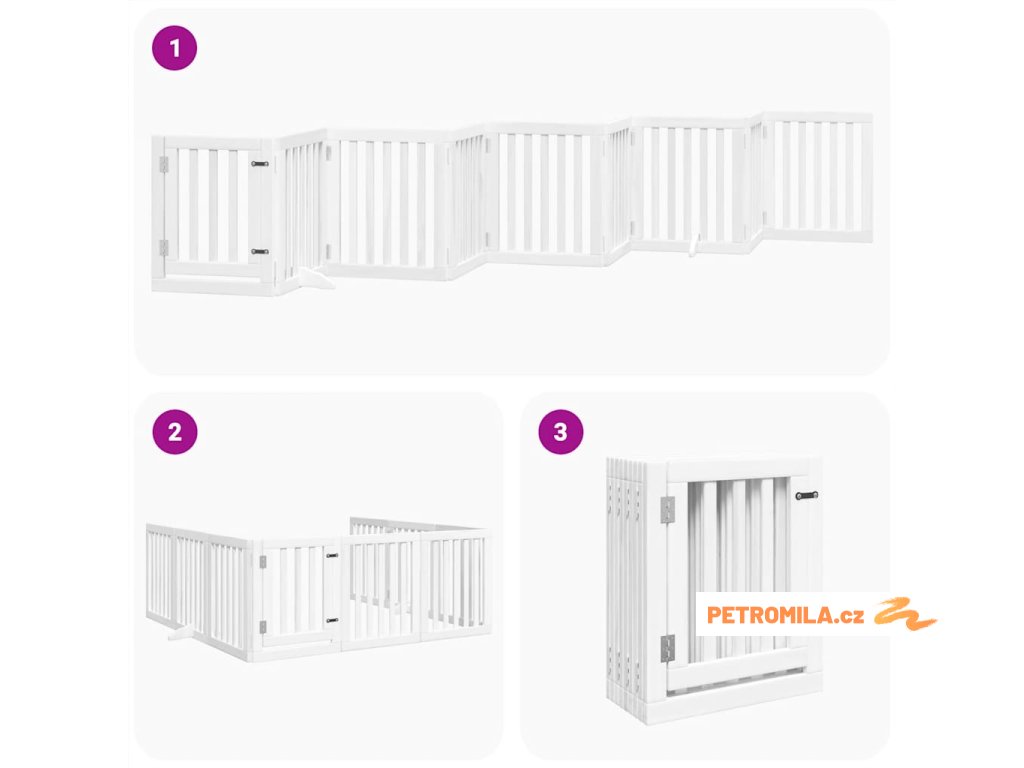 1

2

3

PETROMILA.cz