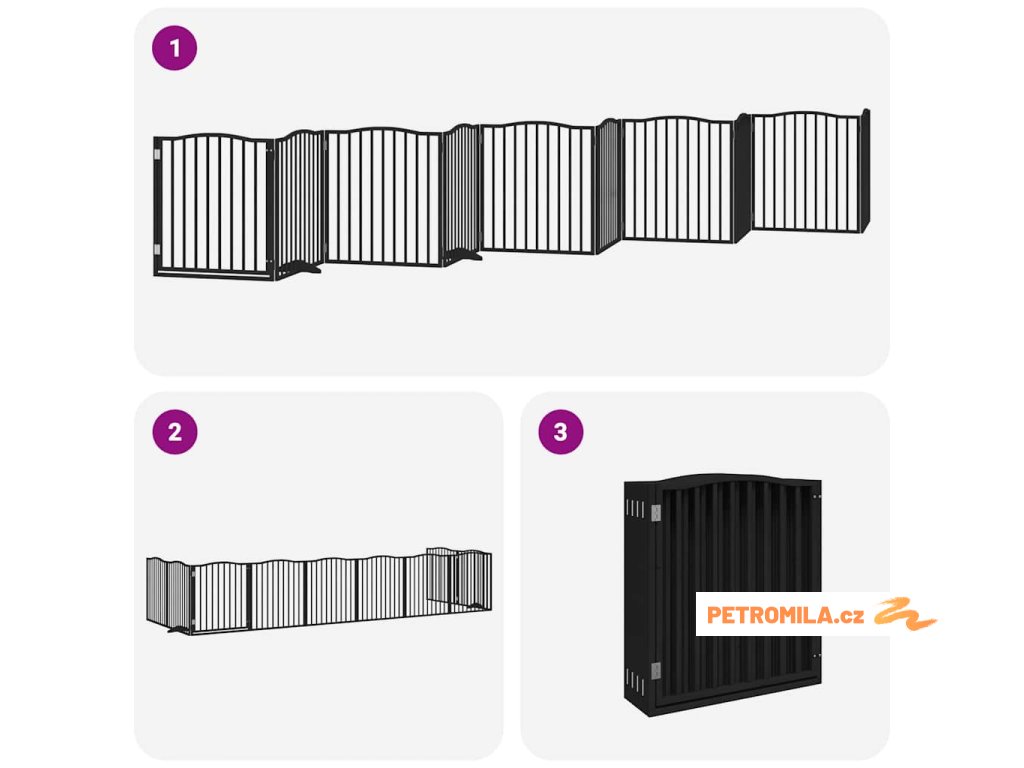 1

2

3

PETROMILA.cz