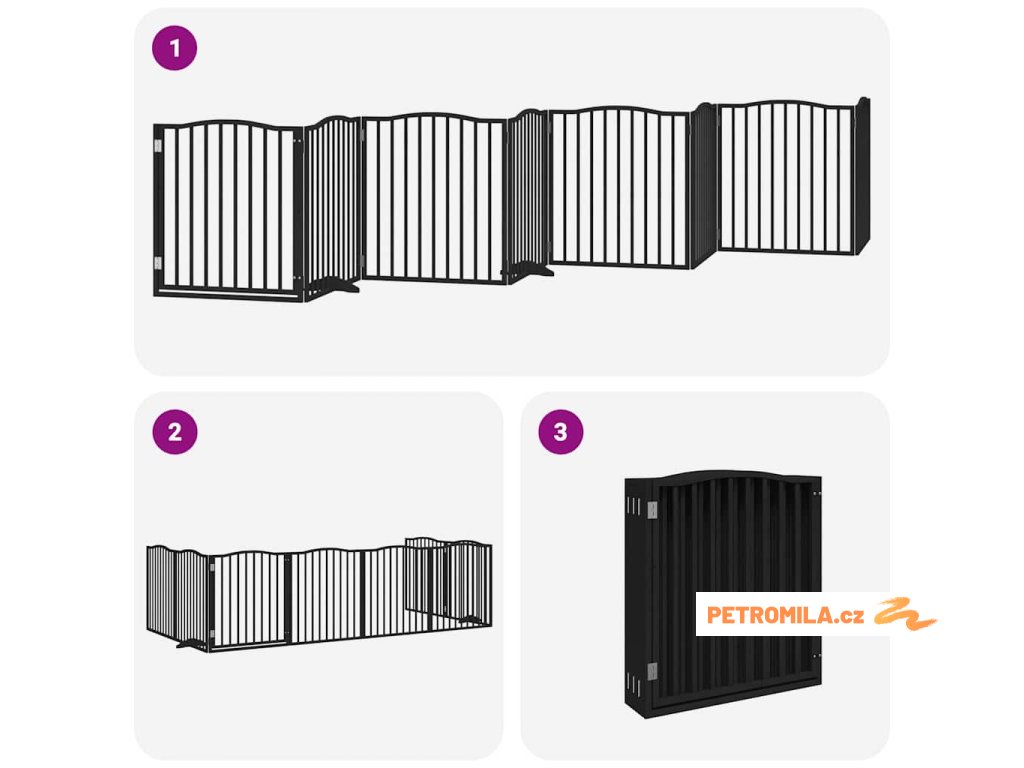 1

2

3

PETROMILA.cz