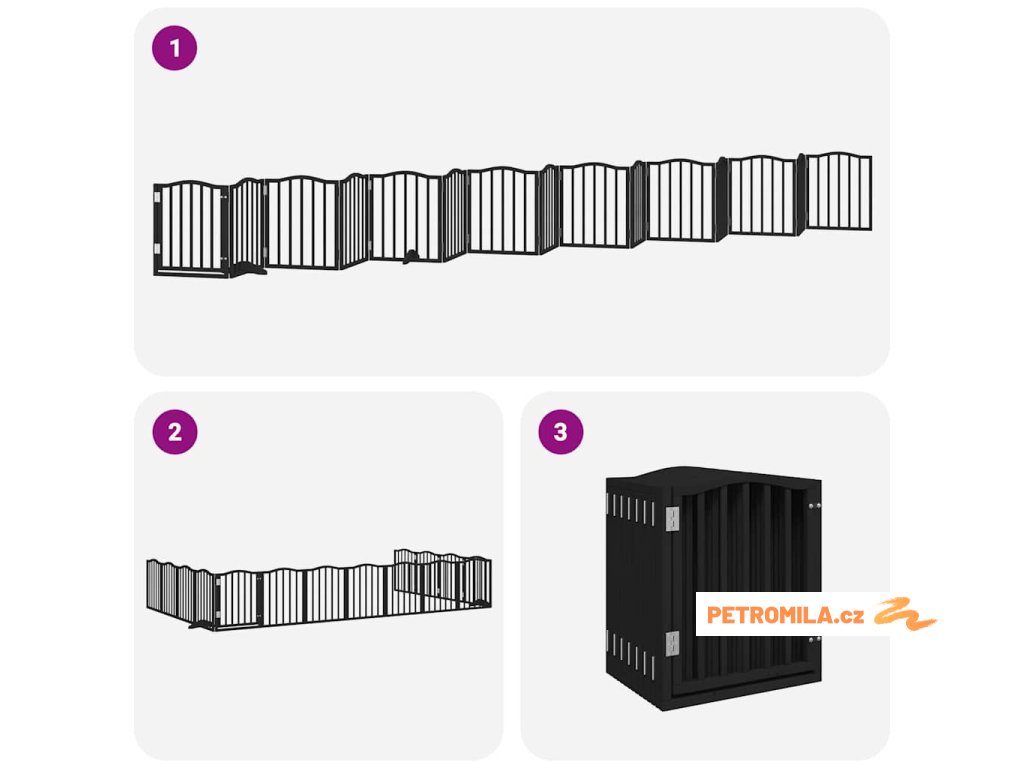 1

2

3

PETROMILA.cz