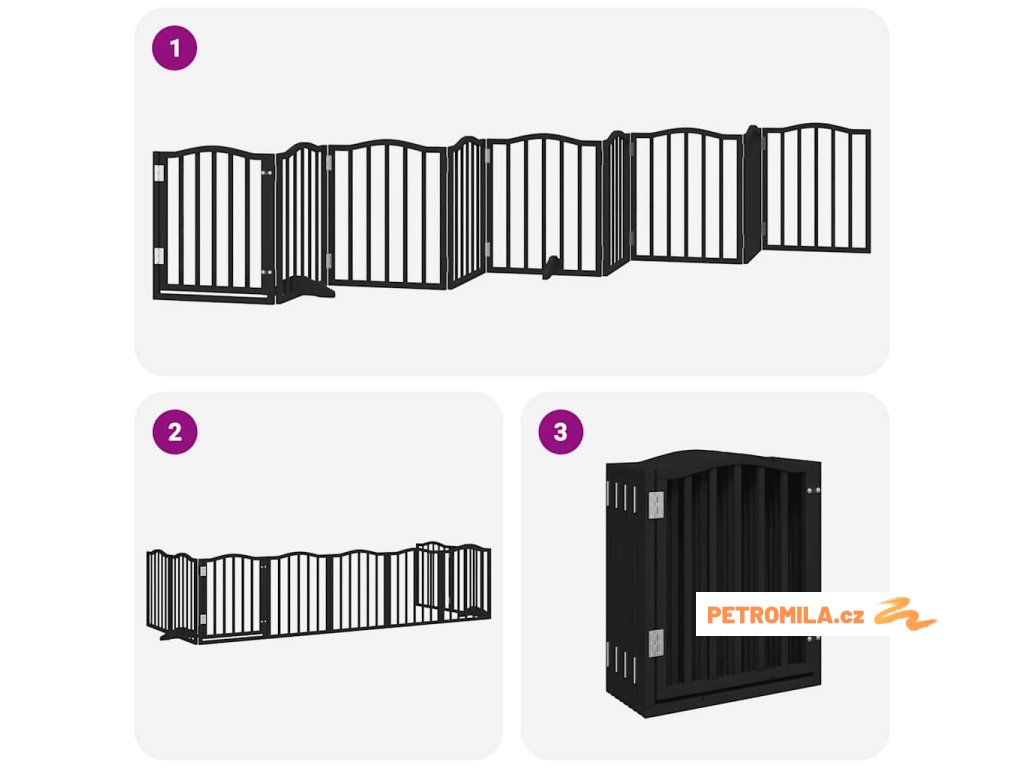 1

2

3

PETROMILA.cz