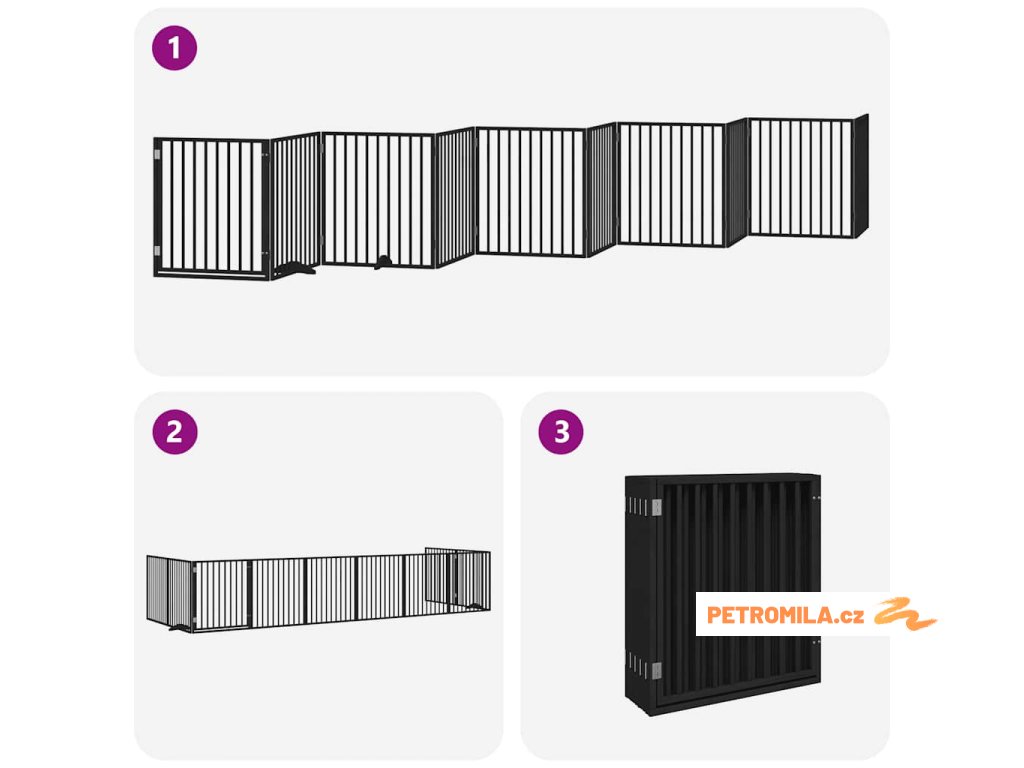 1

2

3

PETROMILA.cz